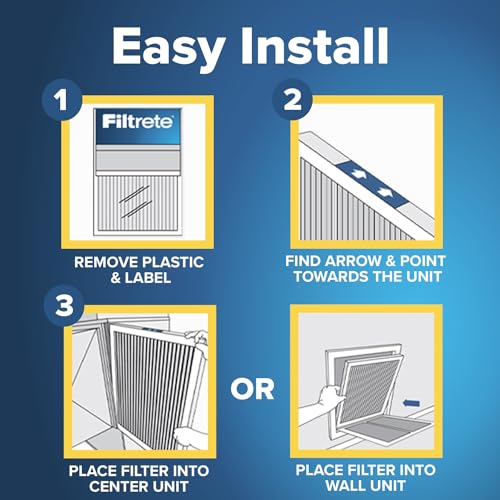 Easy Install

1

Filtrete

REMOVE PLASTIC & LABEL

2

FIND ARROW & POINT TOWARDS THE UNIT

3

PLACE FILTER INTO CENTER UNIT

OR

PLACE FILTER INTO WALL UNIT