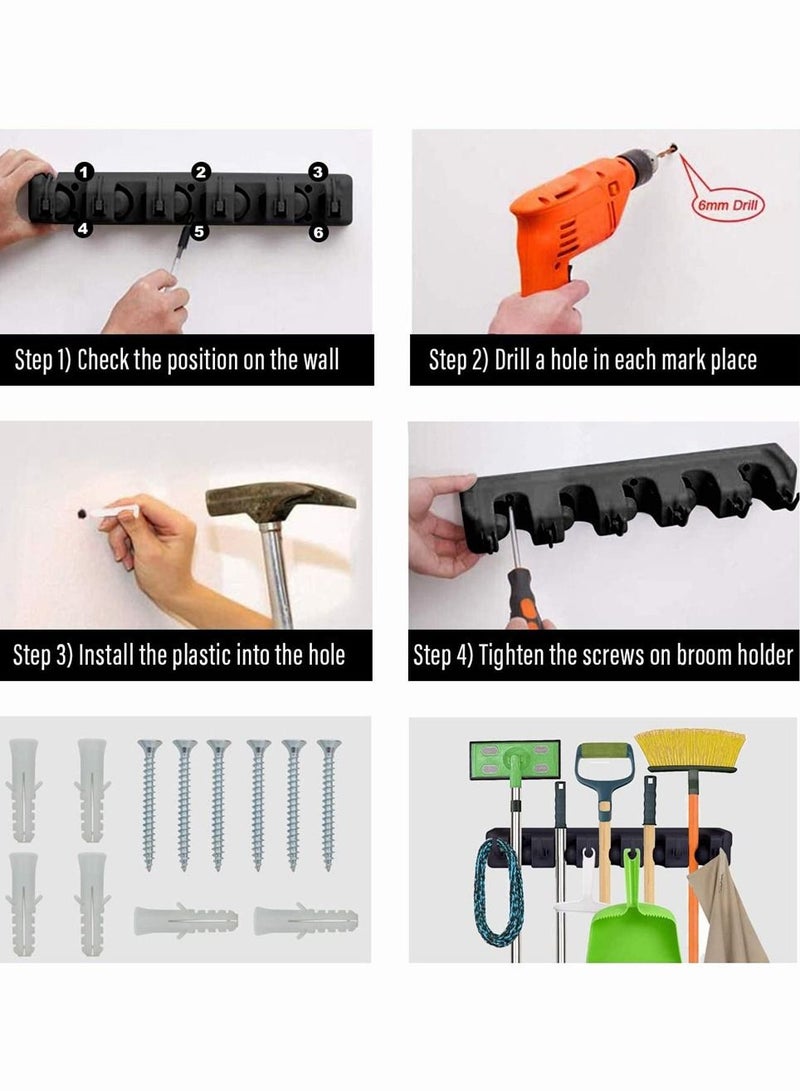 1
2
3
4
5
6
Step 1) Check the position on the wall

6mm Drill
Step 2) Drill a hole in each mark place

Step 3) Install the plastic into the hole

Step 4) Tighten the screws on broom holder