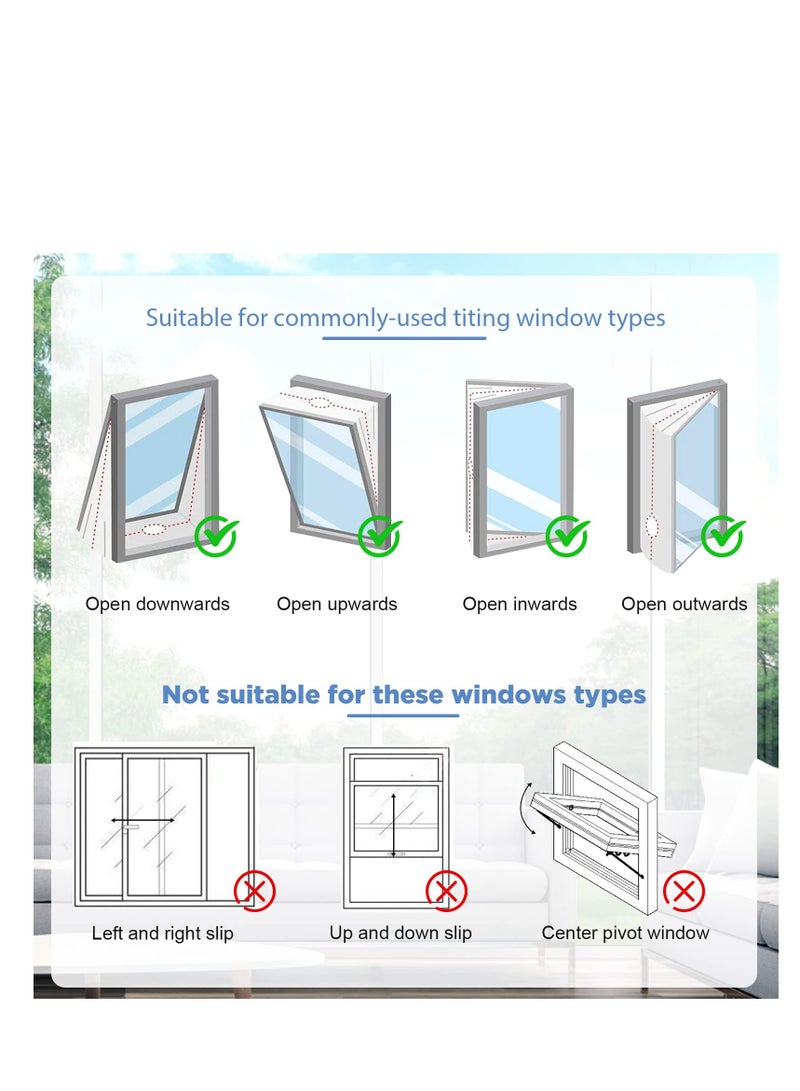 Suitable for commonly-used titing window types

Open downwards
Open upwards
Open inwards
Open outwards

Not suitable for these windows types

Left and right slip
Up and down slip
Center pivot window