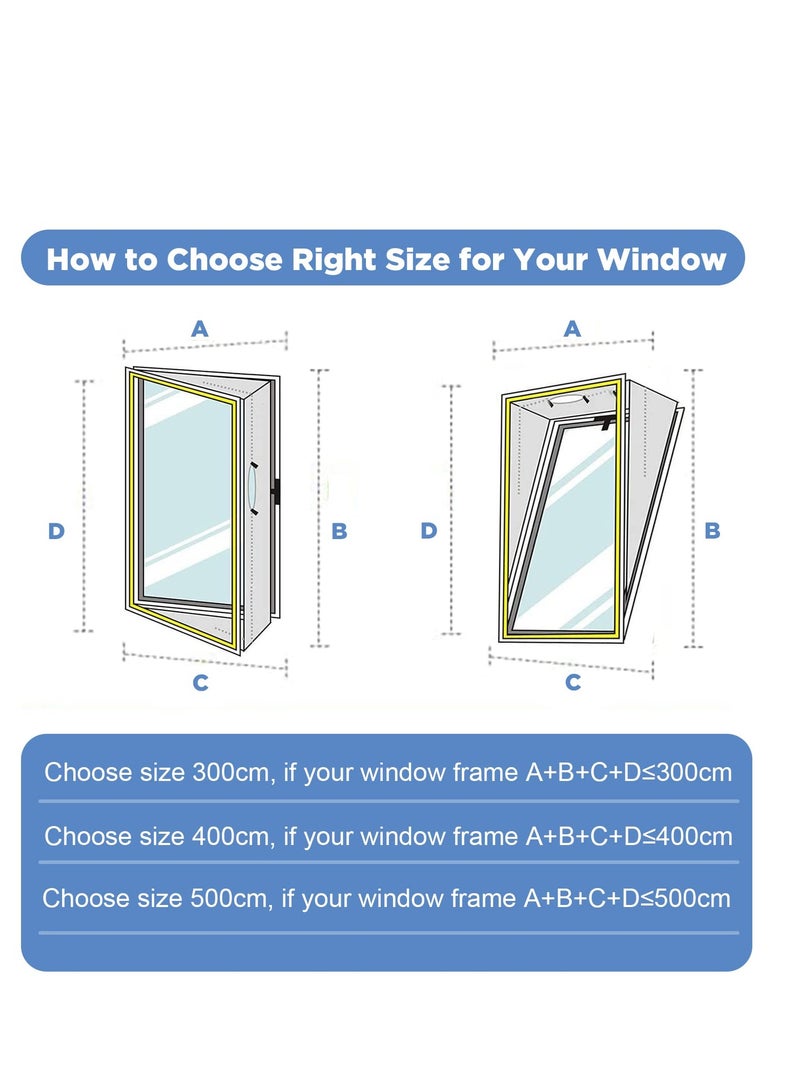 How to Choose Right Size for Your Window

A

D

B

C

A

D

B

C

Choose size 300cm, if your window frame A+B+C+D≤300cm

Choose size 400cm, if your window frame A+B+C+D≤400cm

Choose size 500cm, if your window frame A+B+C+D≤500cm