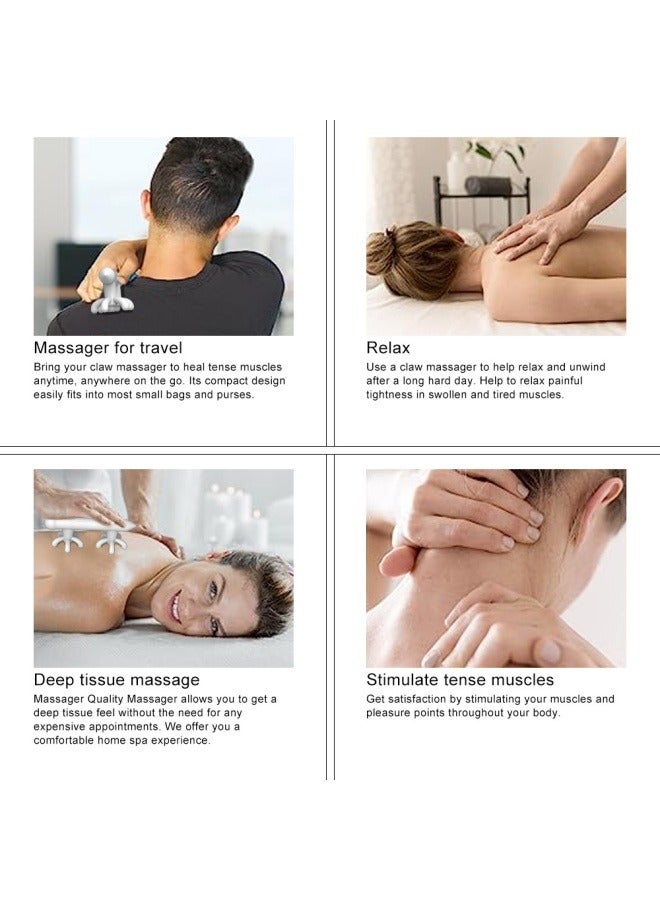 Massager for travel
Bring your claw massager to heal tense muscles anytime, anywhere on the go. Its compact design easily fits into most small bags and purses.

Relax
Use a claw massager to help relax and unwind after a long hard day. Help to relax painful tightness in swollen and tired muscles.

Deep tissue massage
Massager Quality Massager allows you to get a deep tissue feel without the need for any expensive appointments. We offer you a comfortable home spa experience.

Stimulate tense muscles
Get satisfaction by stimulating your muscles and pleasure points throughout your body.