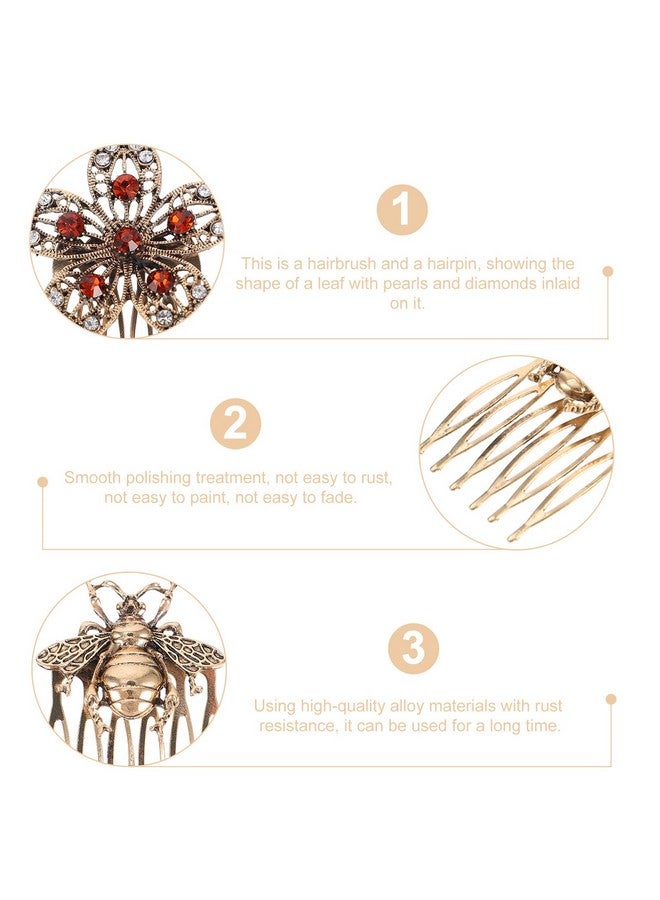 1

This is a hairbrush and a hairpin, showing the shape of a leaf with pearls and diamonds inlaid on it.

2

Smooth polishing treatment, not easy to rust, not easy to paint, not easy to fade.

3

Using high-quality alloy materials with rust resistance, it can be used for a long time.