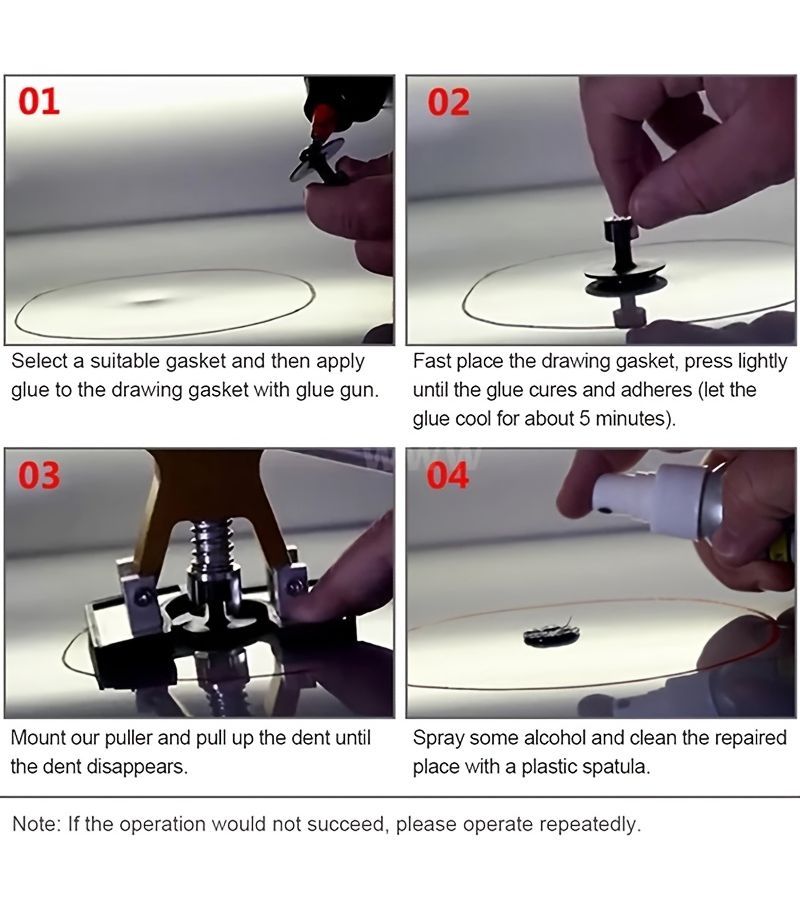 01

Select a suitable gasket and then apply glue to the drawing gasket with glue gun.

02

Fast place the drawing gasket, press lightly until the glue cures and adheres (let the glue cool for about 5 minutes).

03

Mount our puller and pull up the dent until the dent disappears.

04

Spray some alcohol and clean the repaired place with a plastic spatula.

Note: If the operation would not succeed, please operate repeatedly.