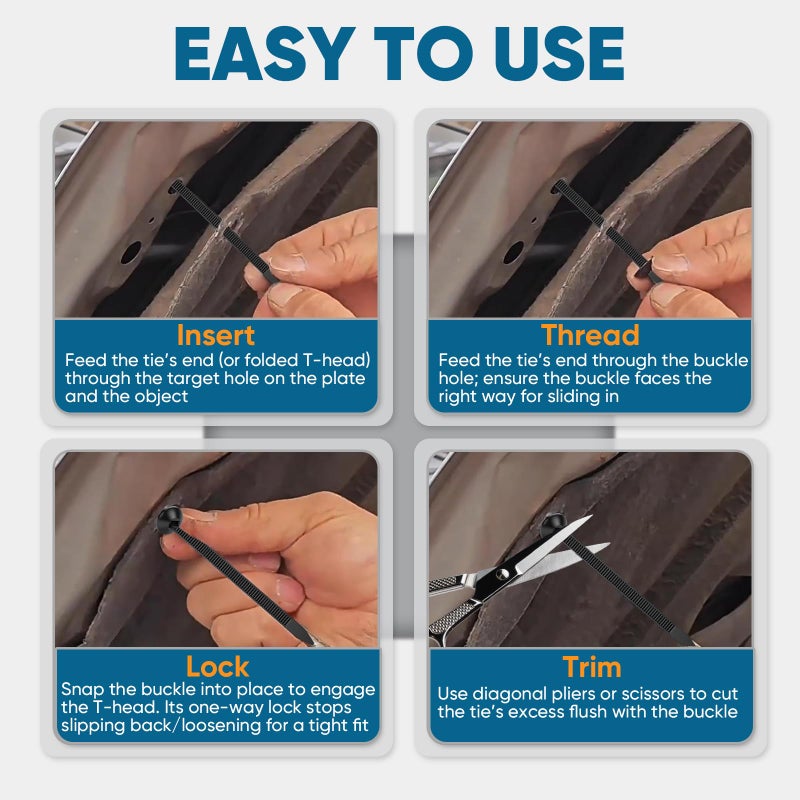 EASY TO USE

Insert
Feed the tie's end (or folded T-head) through the target hole on the plate and the object

Thread
Feed the tie's end through the buckle hole; ensure the buckle faces the right way for sliding in

Lock
Snap the buckle into place to engage the T-head. Its one-way lock stops slipping back/loosening for a tight fit

Trim
Use diagonal pliers or scissors to cut the tie's excess flush with the buckle