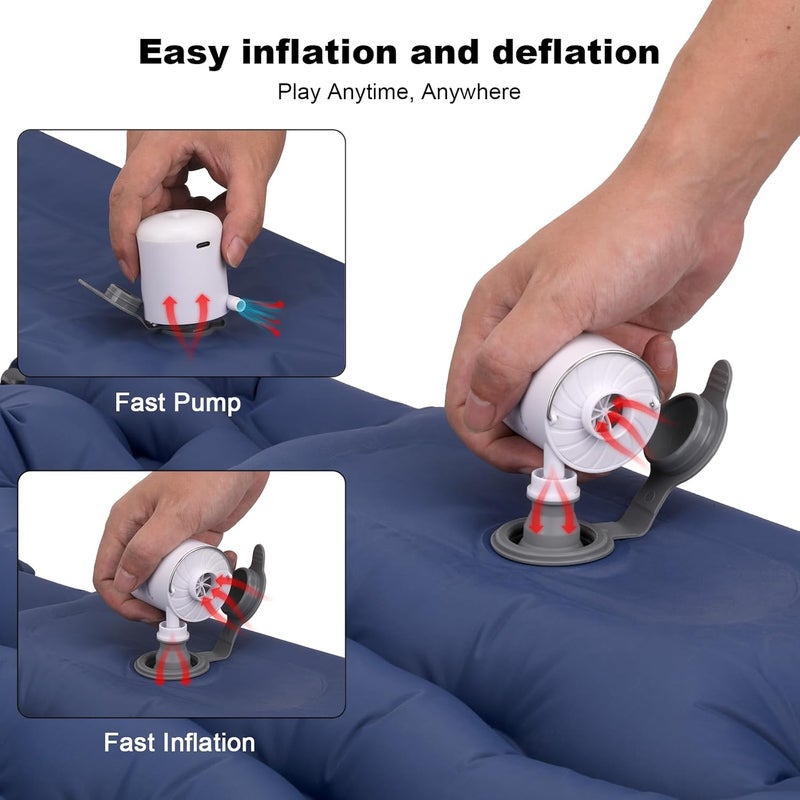 Easy inflation and deflation
Play Anytime, Anywhere

Fast Pump

Fast Inflation