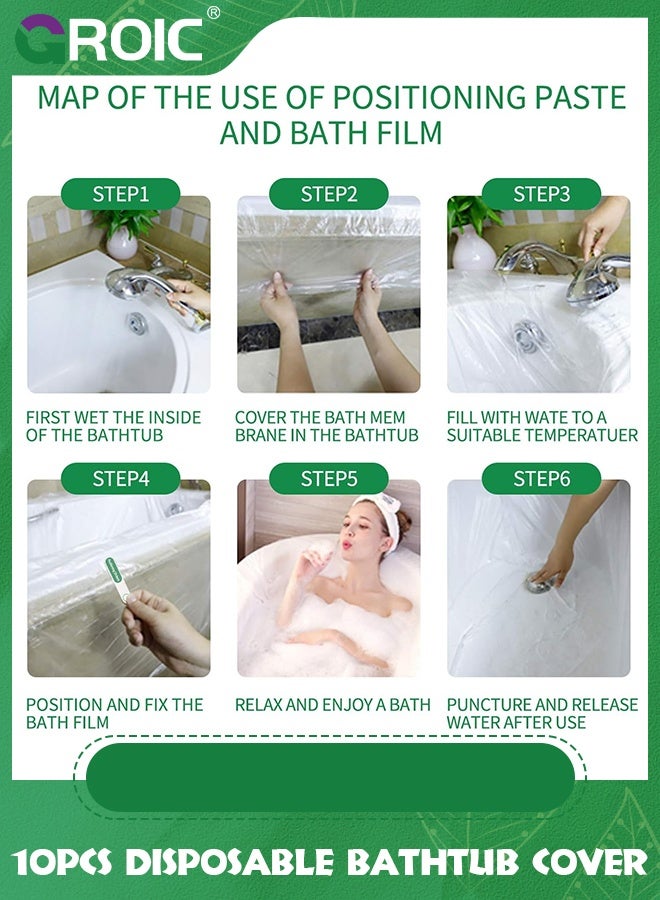 GROIC®

MAP OF THE USE OF POSITIONING PASTE AND BATH FILM

STEP1

FIRST WET THE INSIDE OF THE BATHTUB

STEP2

COVER THE BATH MEM BRANE IN THE BATHTUB

STEP3

FILL WITH WATE TO A SUITABLE TEMPERATUER

STEP4

POSITION AND FIX THE BATH FILM

STEP5

RELAX AND ENJOY A BATH

STEP6

PUNCTURE AND RELEASE WATER AFTER USE

10PCS DISPOSABLE BATHTUB COVER