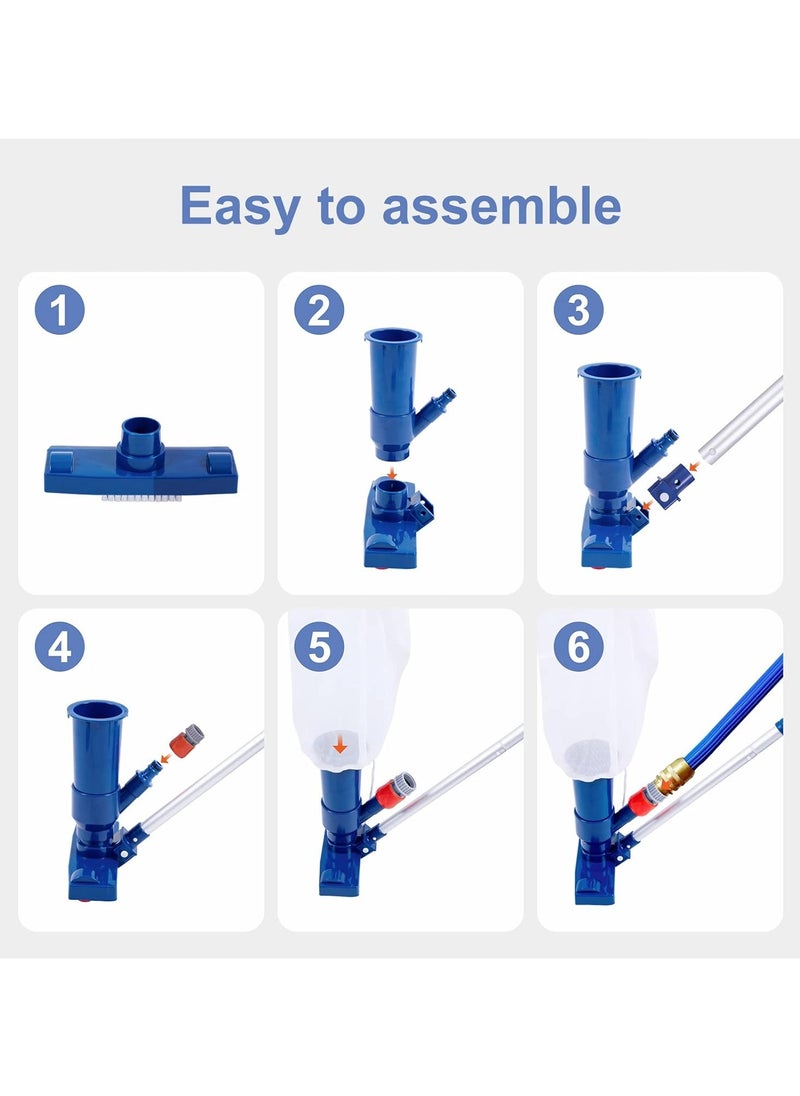 Easy to assemble

1

2

3

4

5

6