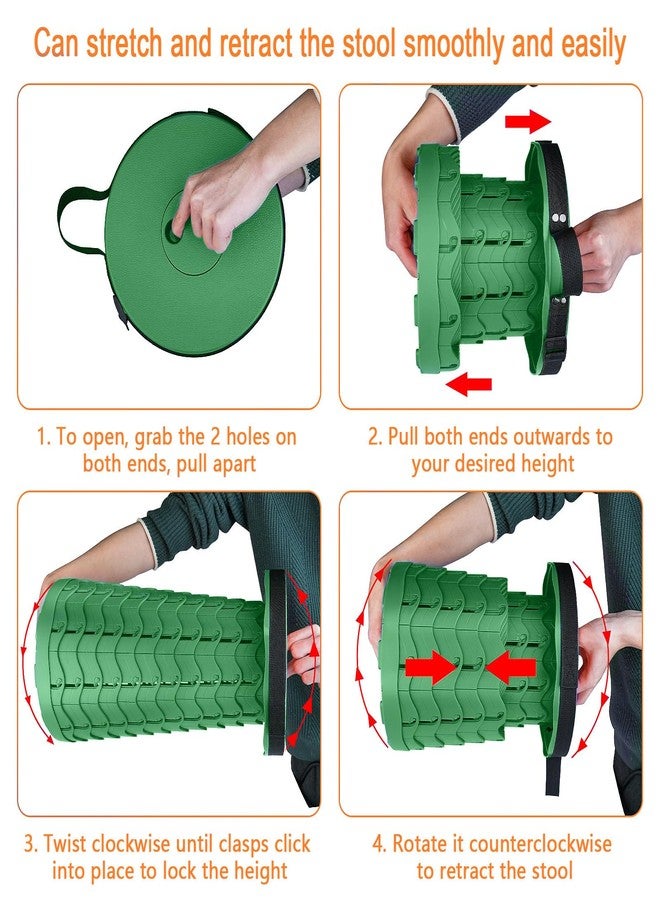 Can stretch and retract the stool smoothly and easily

1. To open, grab the 2 holes on both ends, pull apart

2. Pull both ends outwards to your desired height

3. Twist clockwise until clasps click into place to lock the height

4. Rotate it counterclockwise to retract the stool