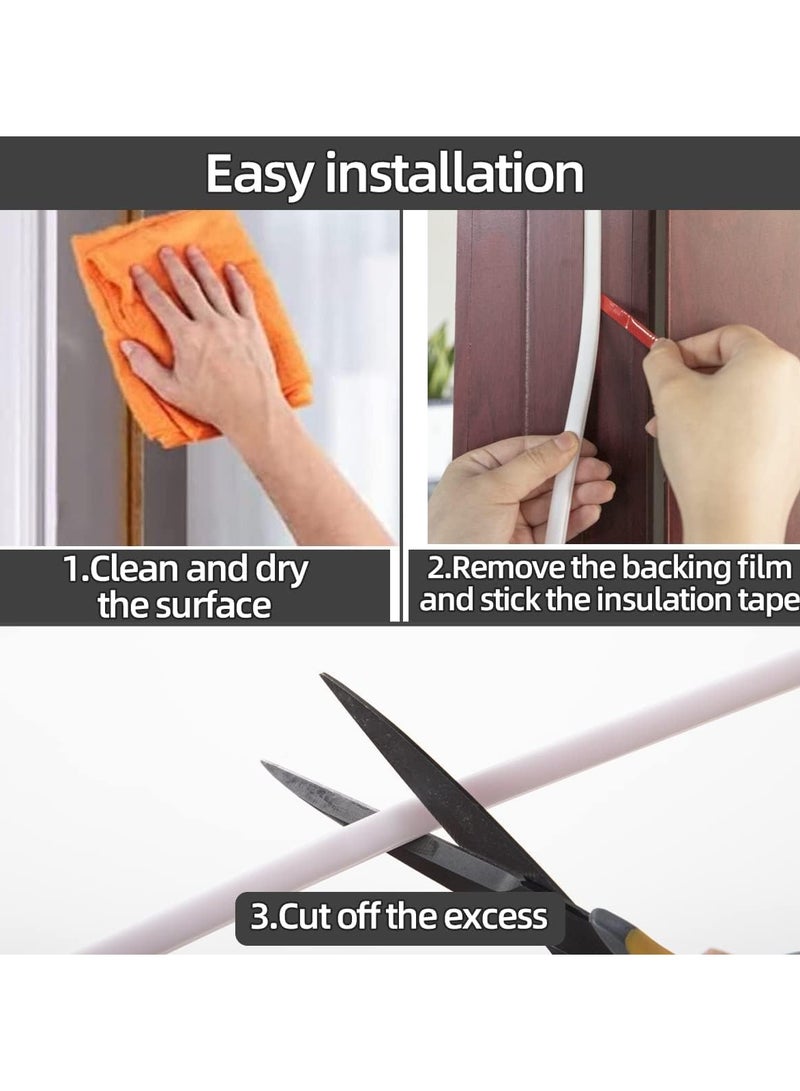 Easy installation

1.Clean and dry the surface

2.Remove the backing film and stick the insulation tape

3.Cut off the excess