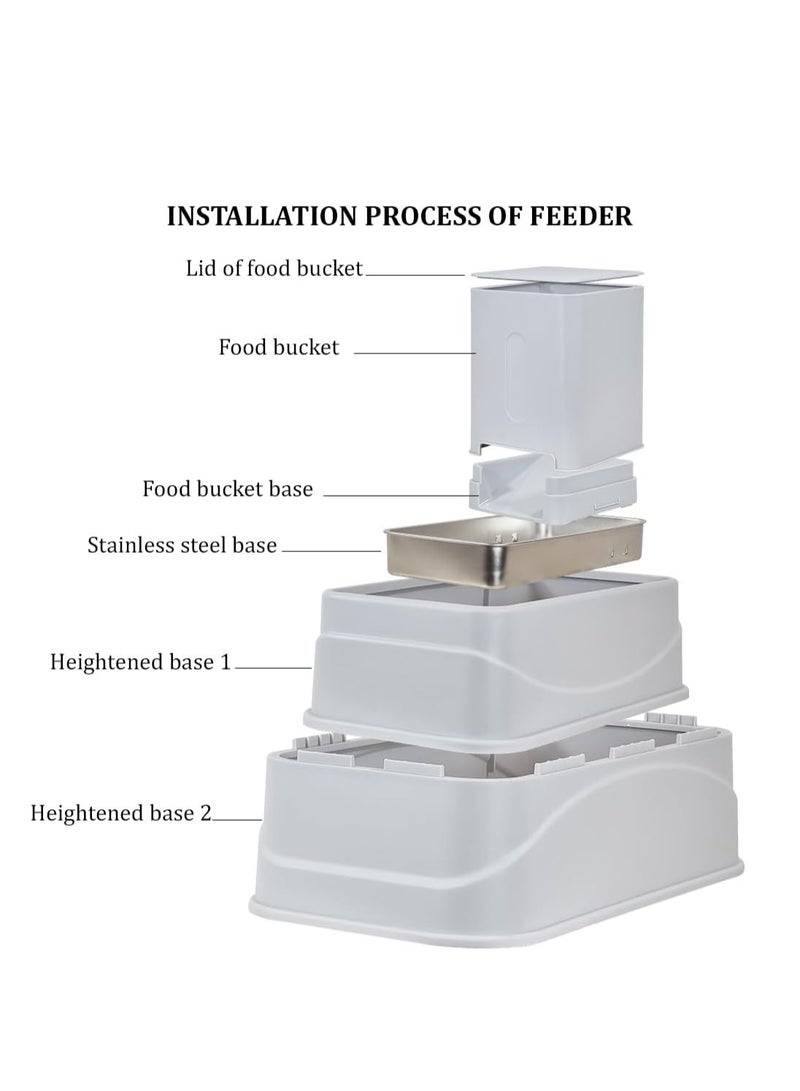 INSTALLATION PROCESS OF FEEDER

Lid of food bucket

Food bucket

Food bucket base

Stainless steel base

Heightened base 1

Heightened base 2