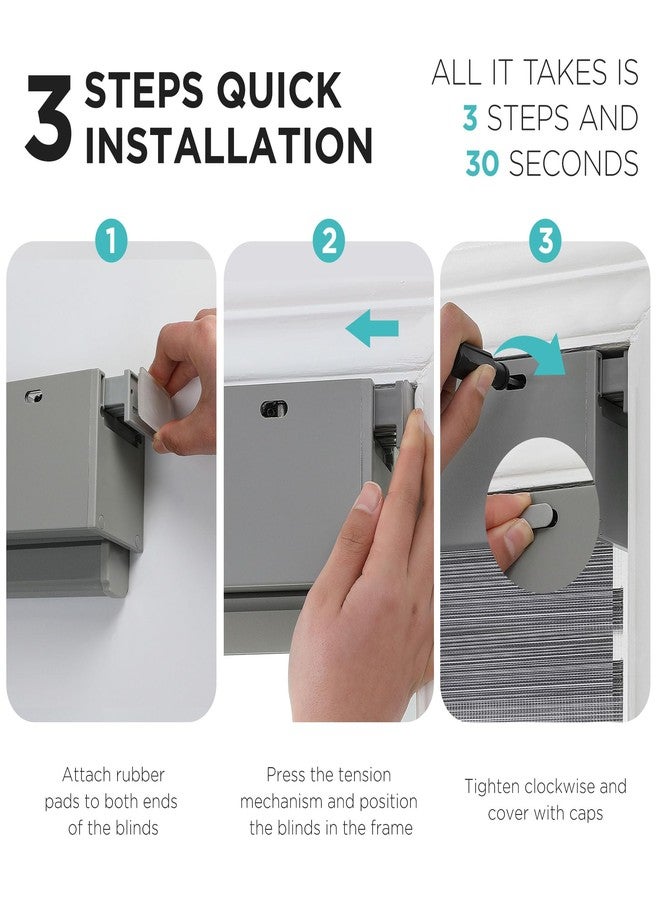 3 STEPS QUICK INSTALLATION

ALL IT TAKES IS 3 STEPS AND 30 SECONDS

1

2

3

Attach rubber pads to both ends of the blinds

Press the tension mechanism and position the blinds in the frame

Tighten clockwise and cover with caps