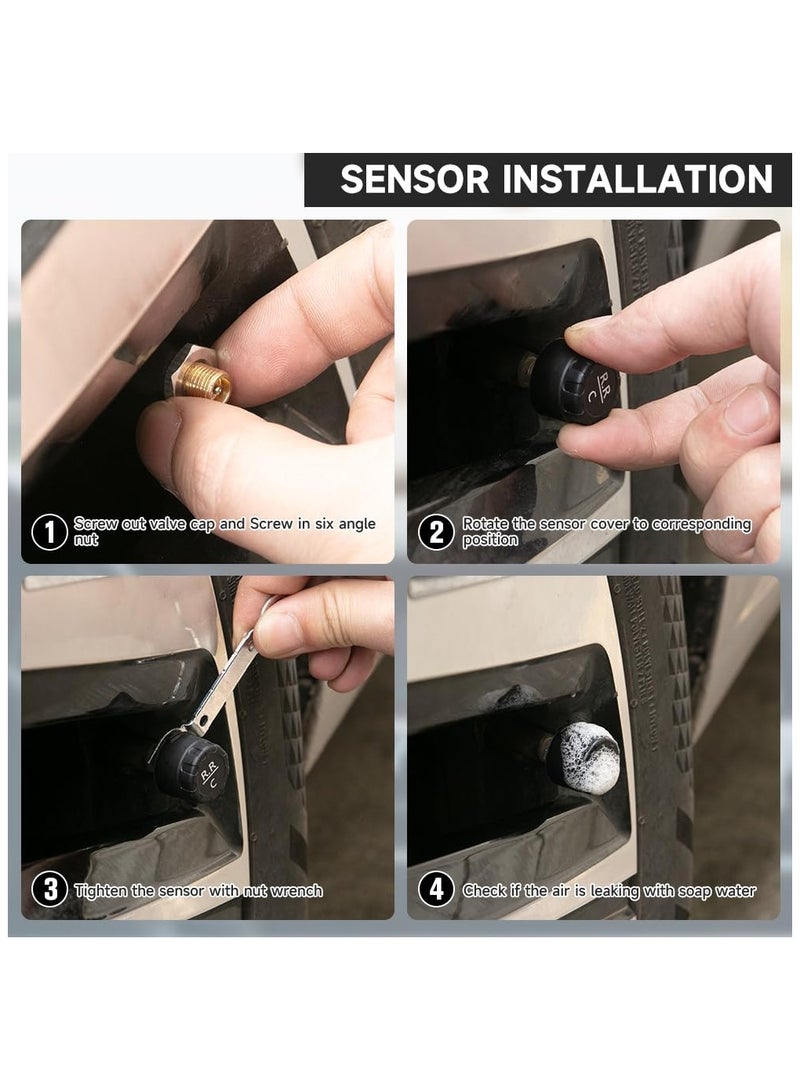 SENSOR INSTALLATION

1 Screw out valve cap and Screw in six angle nut

R.R
C

2 Rotate the sensor cover to corresponding position

R.R
C

3 Tighten the sensor with nut wrench

4 Check if the air is leaking with soap water