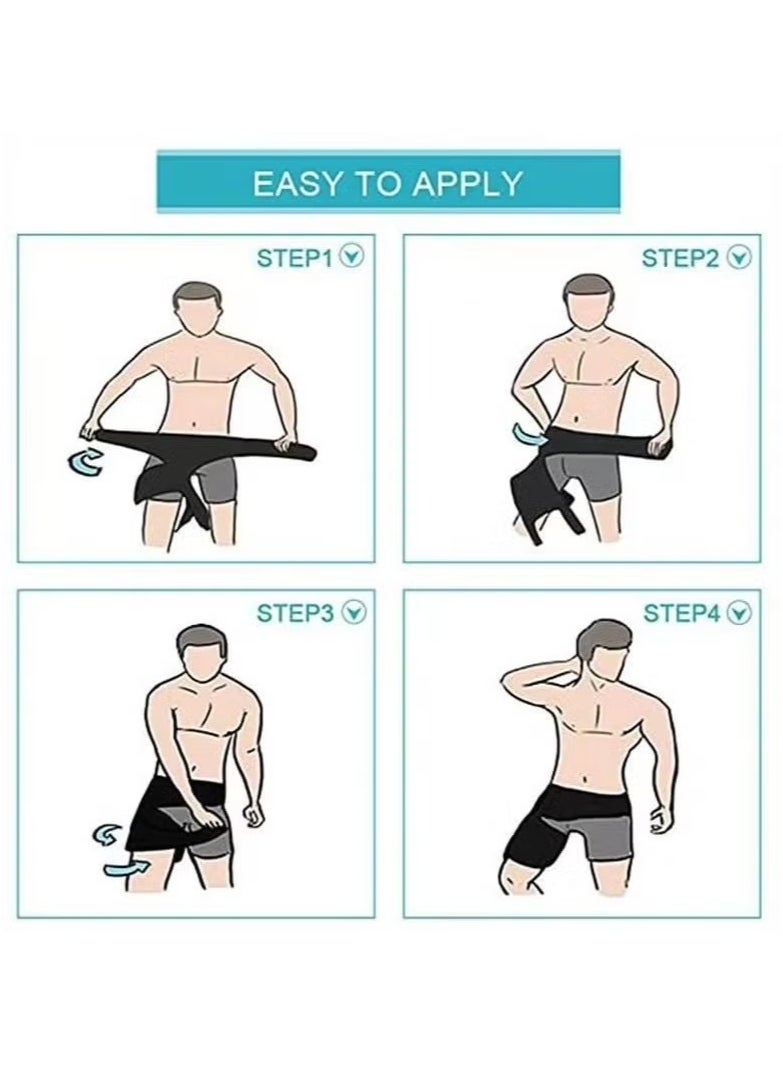 EASY TO APPLY

STEP1

STEP2

STEP3

STEP4