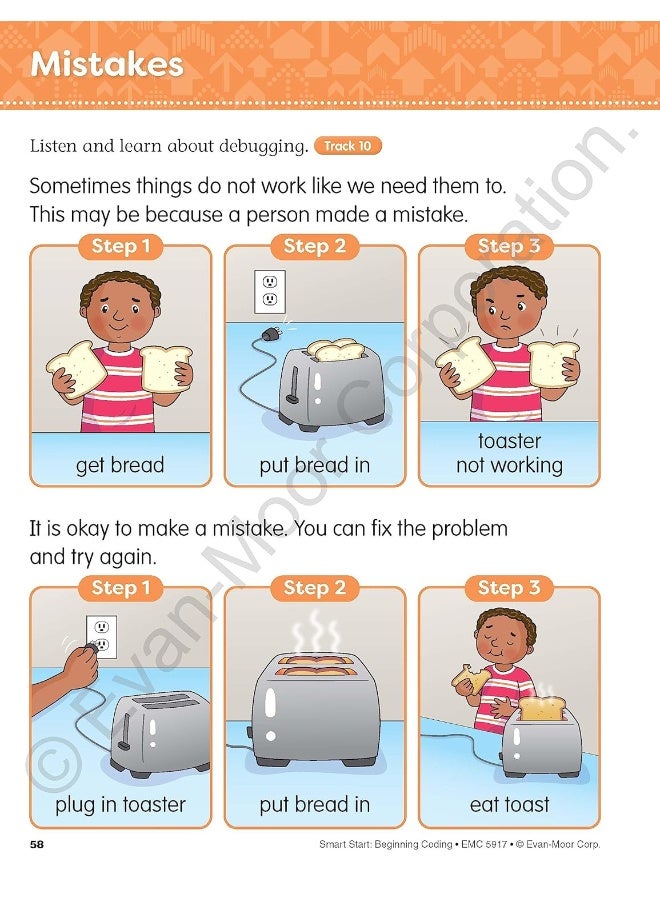 Mistakes

Listen and learn about debugging. Track 10

Sometimes things do not work like we need them to. This may be because a person made a mistake.

Step 1
get bread

Step 2
put bread in

Step 3
toaster not working

It is okay to make a mistake. You can fix the problem and try again.

Step 1
plug in toaster

Step 2
put bread in

Step 3
eat toast

© Evan-Moor Corporation.

58

Smart Start: Beginning Coding • EMC 5917 • © Evan-Moor Corp.