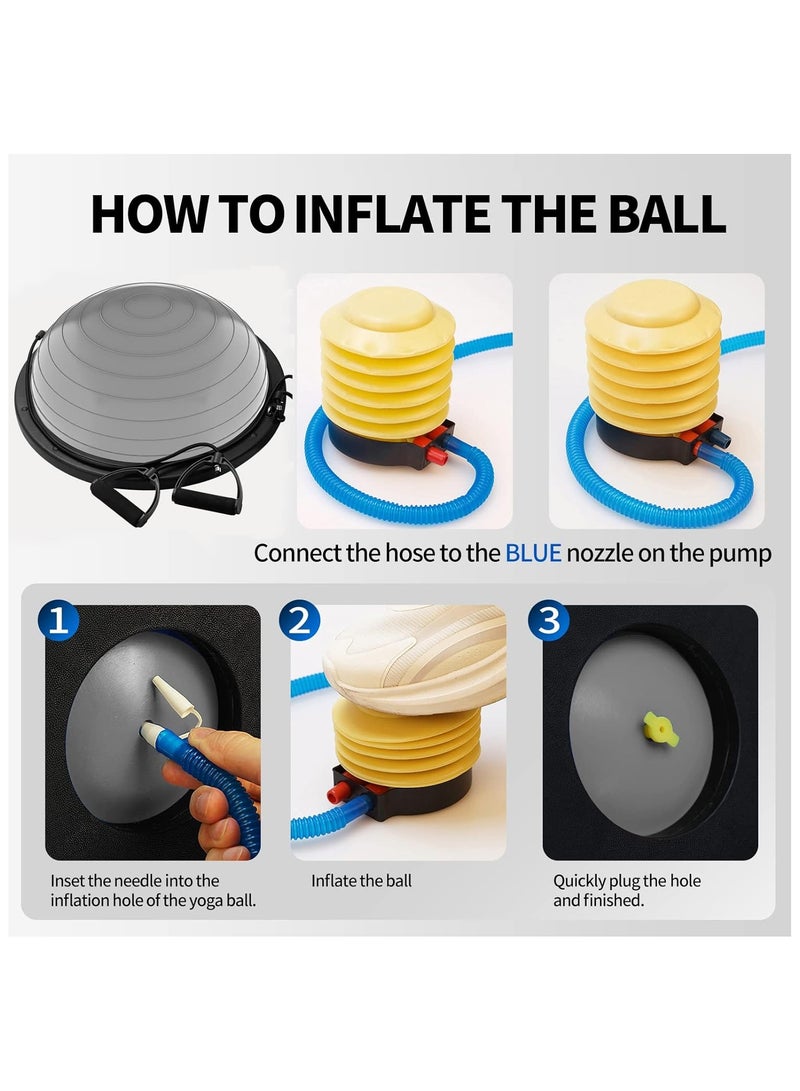 HOW TO INFLATE THE BALL

Connect the hose to the BLUE nozzle on the pump

1

Inset the needle into the inflation hole of the yoga ball.

2

Inflate the ball

3

Quickly plug the hole and finished.