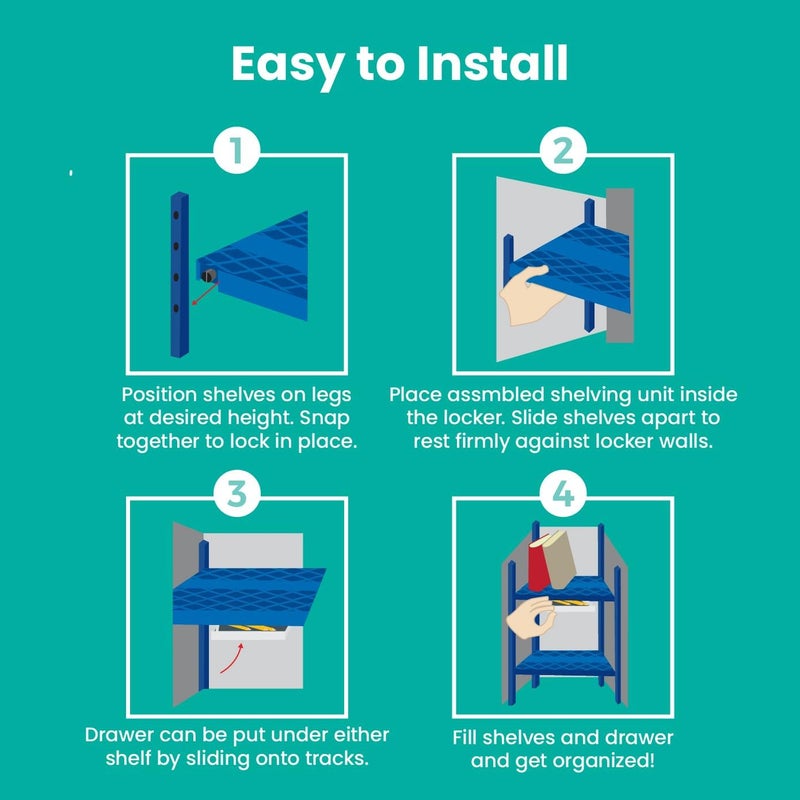 Easy to Install

1

Position shelves on legs at desired height. Snap together to lock in place.

2

Place assmbled shelving unit inside the locker. Slide shelves apart to rest firmly against locker walls.

3

Drawer can be put under either shelf by sliding onto tracks.

4

Fill shelves and drawer and get organized!