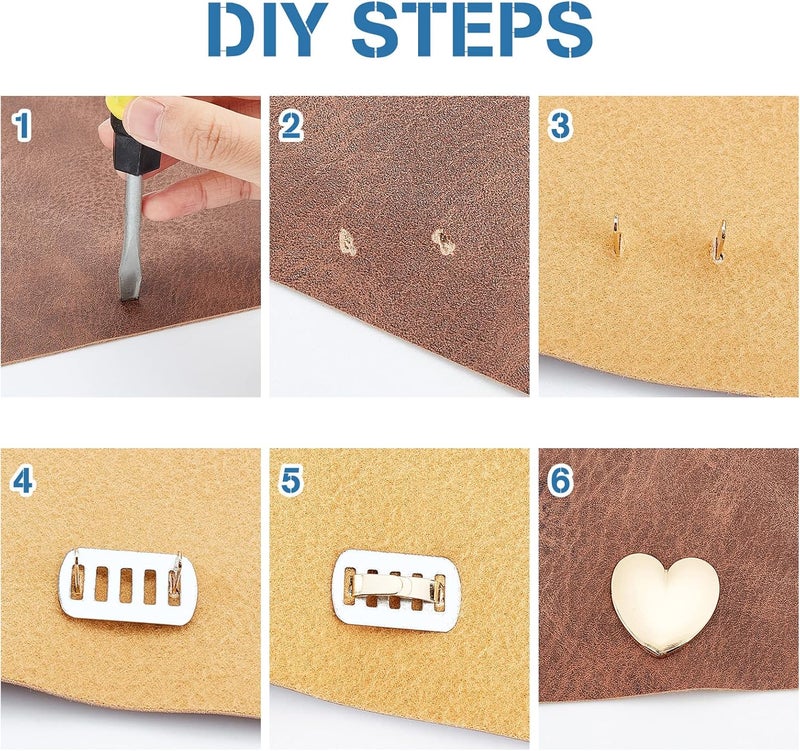 DIY STEPS

1

2

3

4

5

6