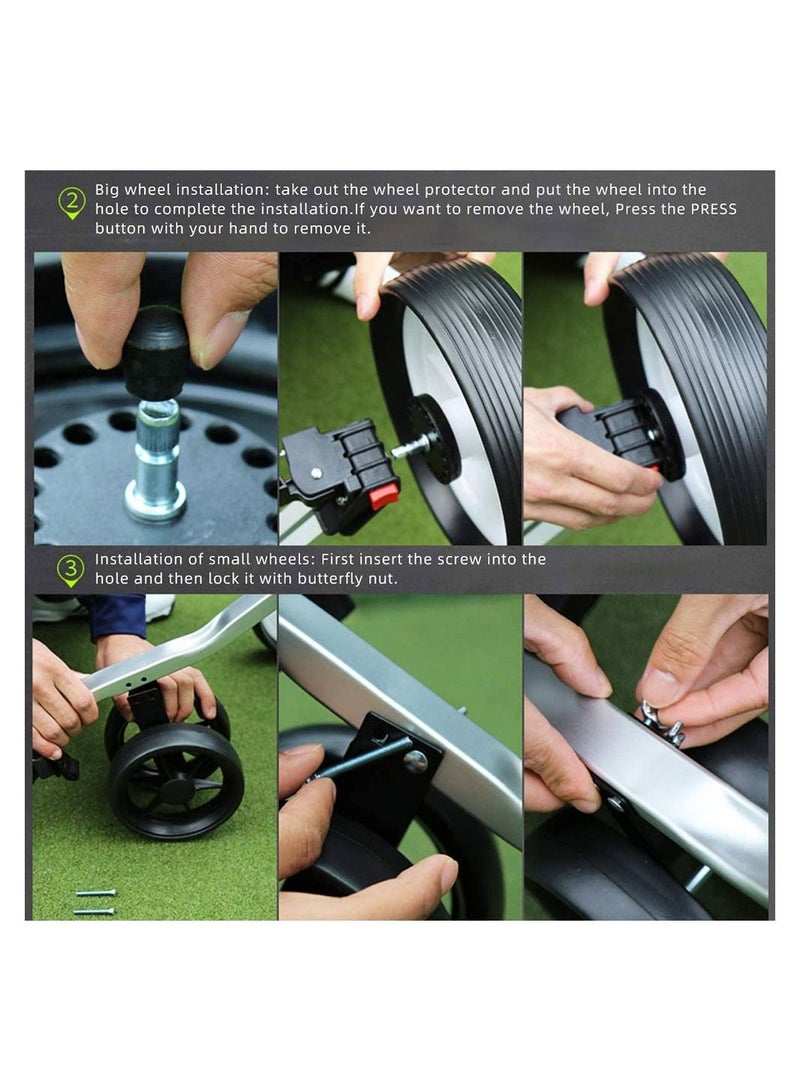 2 Big wheel installation: take out the wheel protector and put the wheel into the hole to complete the installation.If you want to remove the wheel, Press the PRESS button with your hand to remove it.

3 Installation of small wheels: First insert the screw into the hole and then lock it with butterfly nut.