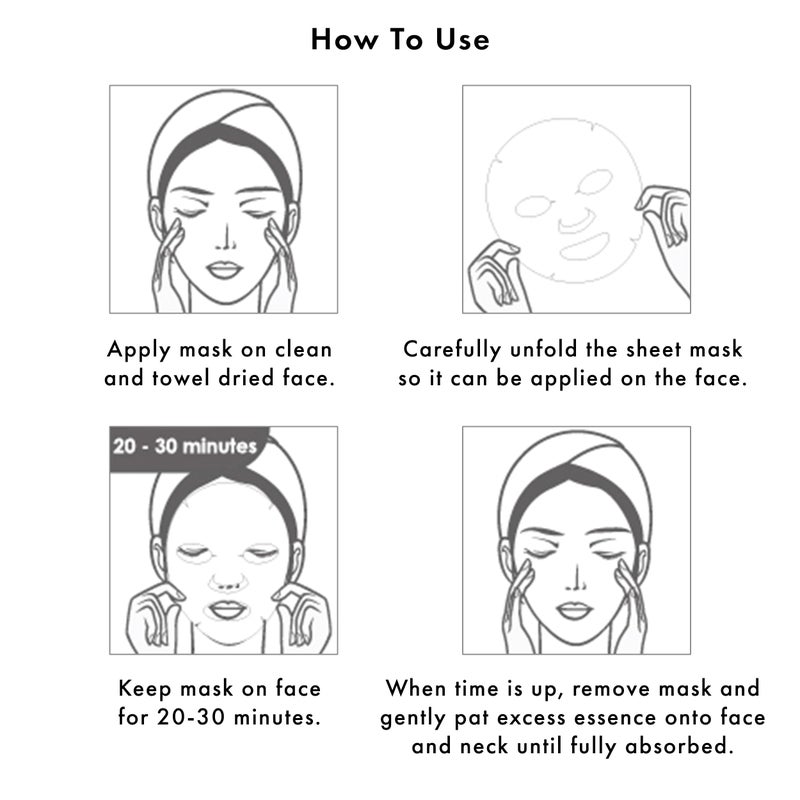 How To Use

Apply mask on clean and towel dried face.

Carefully unfold the sheet mask so it can be applied on the face.

20 - 30 minutes

Keep mask on face for 20-30 minutes.

When time is up, remove mask and gently pat excess essence onto face and neck until fully absorbed.