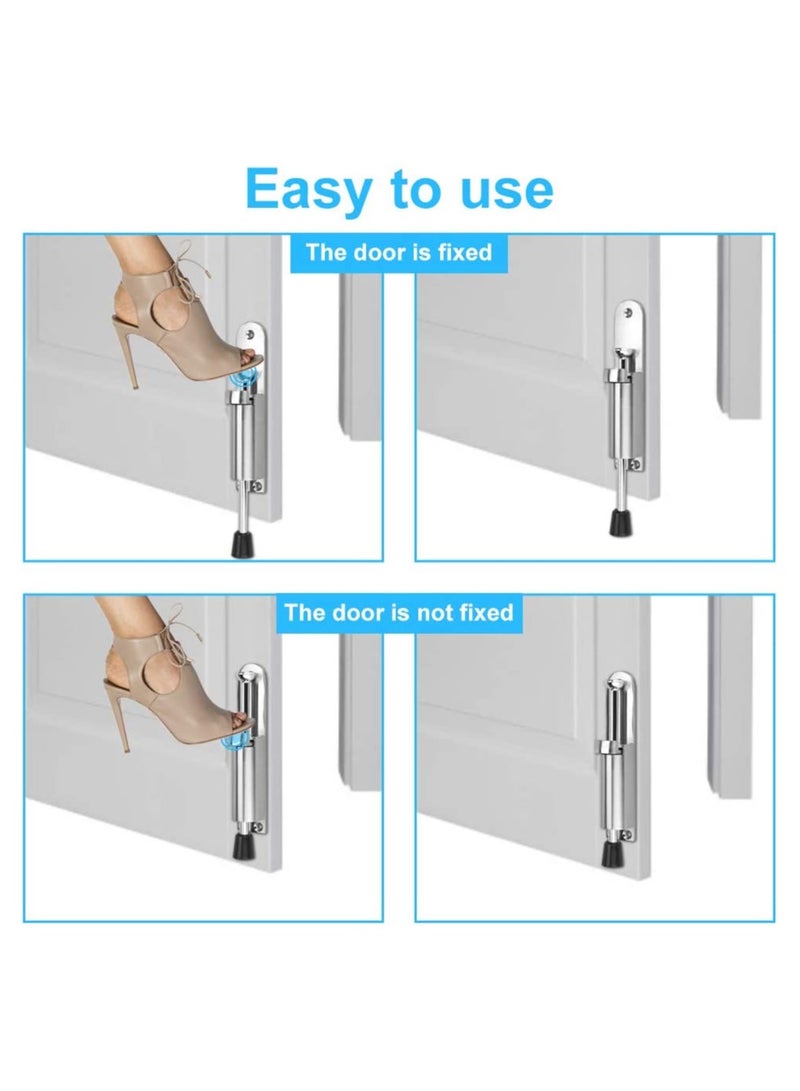 Easy to use

The door is fixed

The door is not fixed