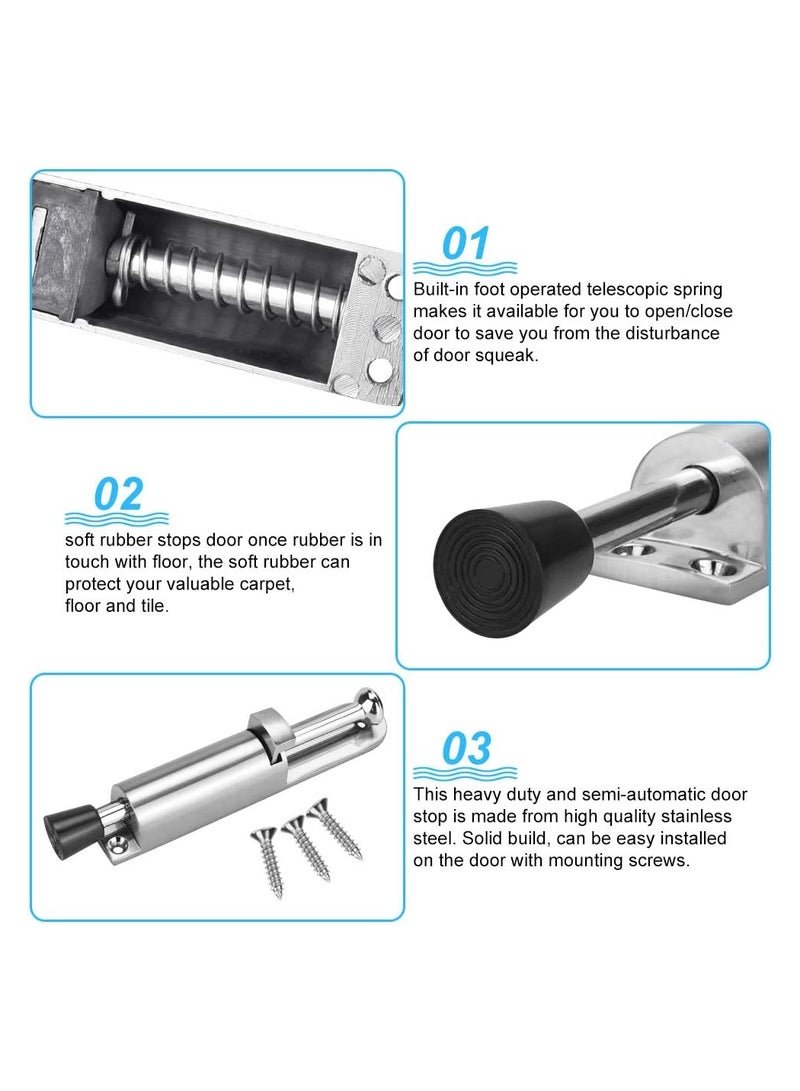 01

Built-in foot operated telescopic spring makes it available for you to open/close door to save you from the disturbance of door squeak.

02

soft rubber stops door once rubber is in touch with floor, the soft rubber can protect your valuable carpet, floor and tile.

03

This heavy duty and semi-automatic door stop is made from high quality stainless steel. Solid build, can be easy installed on the door with mounting screws.