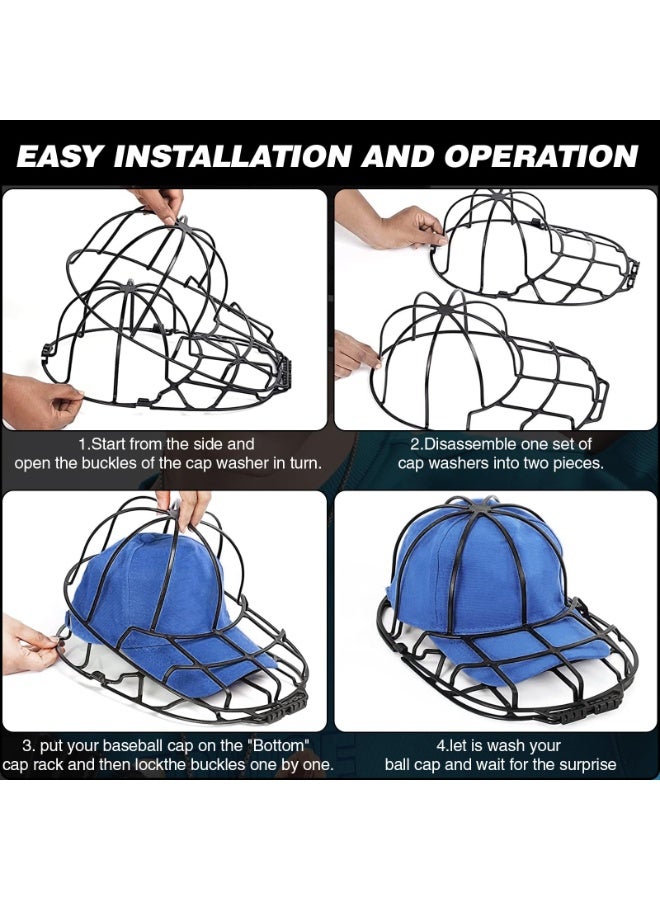 EASY INSTALLATION AND OPERATION

1.Start from the side and open the buckles of the cap washer in turn.

2.Disassemble one set of cap washers into two pieces.

3. put your baseball cap on the "Bottom" cap rack and then lockthe buckles one by one.

4.let is wash your ball cap and wait for the surprise