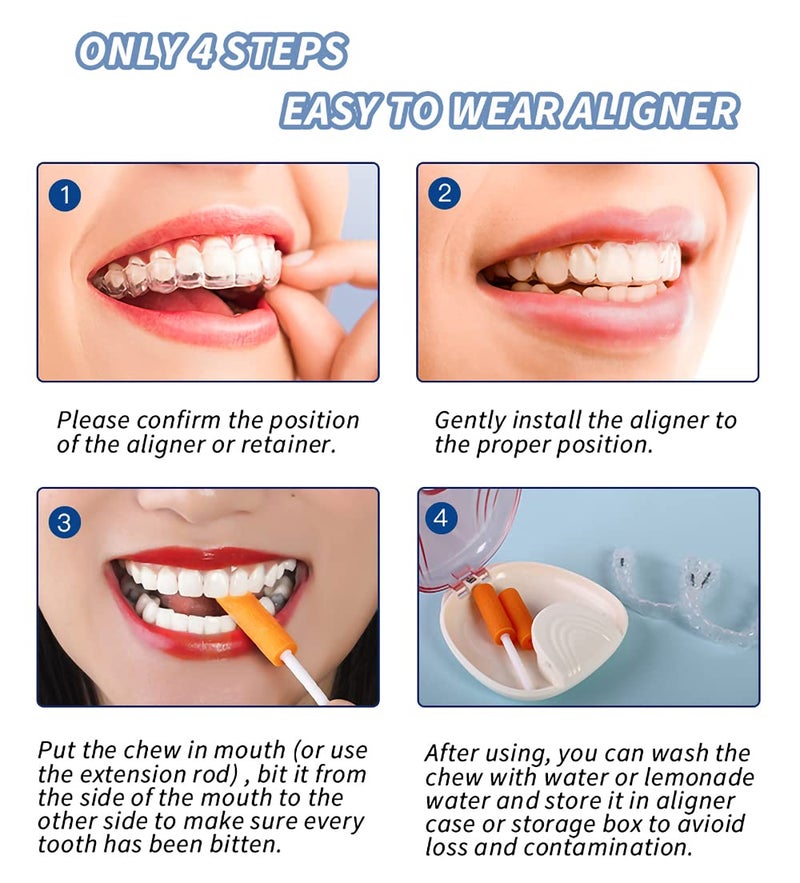 ONLY 4 STEPS
EASY TO WEAR ALIGNER

1

Please confirm the position of the aligner or retainer.

2

Gently install the aligner to the proper position.

3

Put the chew in mouth (or use the extension rod) , bit it from the side of the mouth to the other side to make sure every tooth has been bitten.

4

After using, you can wash the chew with water or lemonade water and store it in aligner case or storage box to avioid loss and contamination.