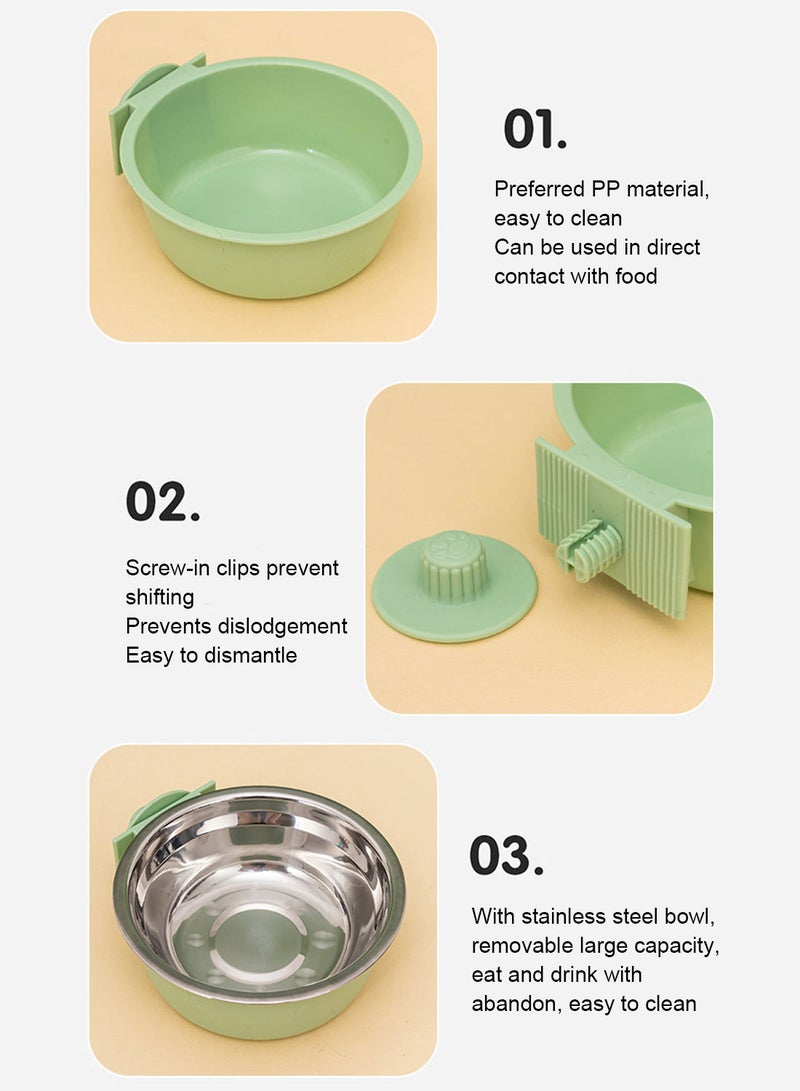 01.

Preferred PP material, easy to clean
Can be used in direct contact with food

02.

Screw-in clips prevent shifting
Prevents dislodgement
Easy to dismantle

03.

With stainless steel bowl, removable large capacity, eat and drink with abandon, easy to clean