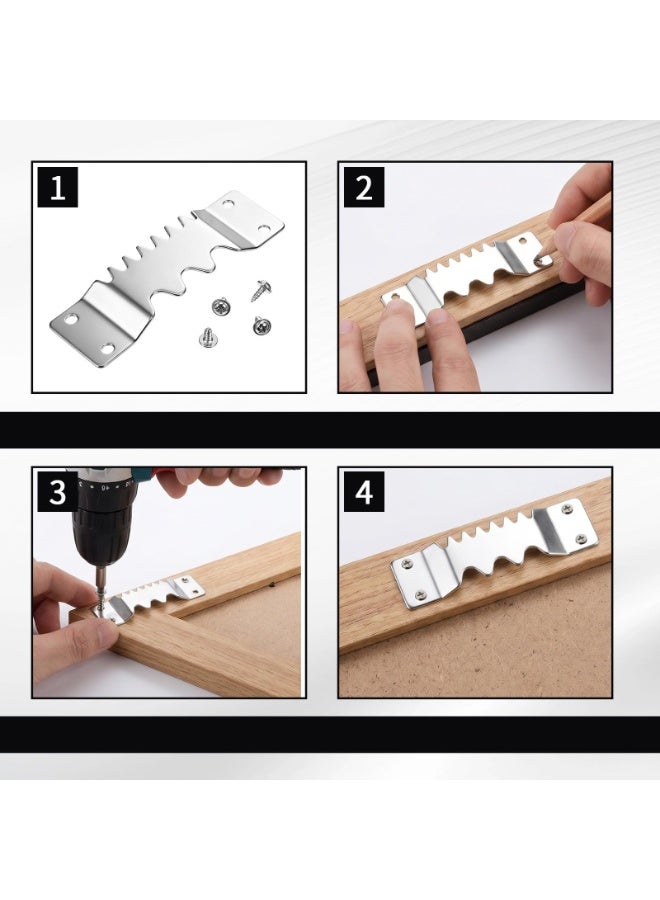 1

2

3

4