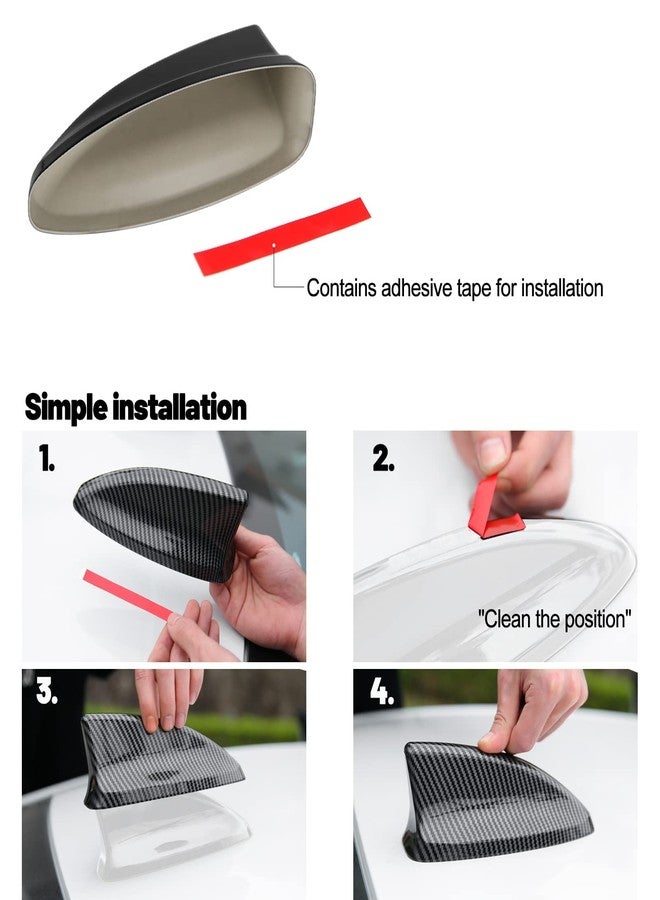 Contains adhesive tape for installation

Simple installation

1.

2.

"Clean the position"

3.

4.