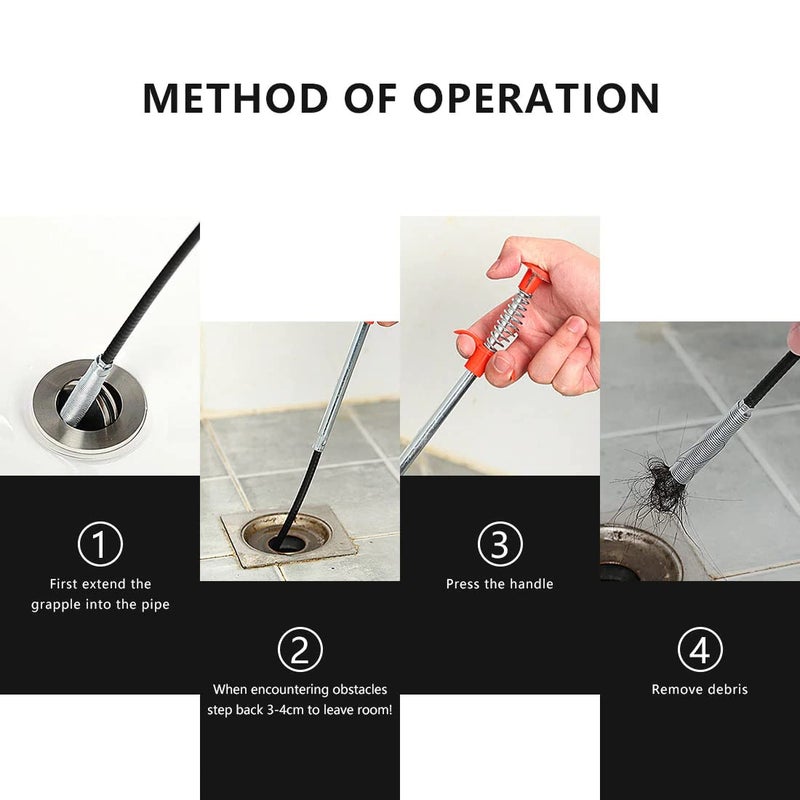 METHOD OF OPERATION

①
First extend the grapple into the pipe

②
When encountering obstacles step back 3-4cm to leave room!

③
Press the handle

④
Remove debris