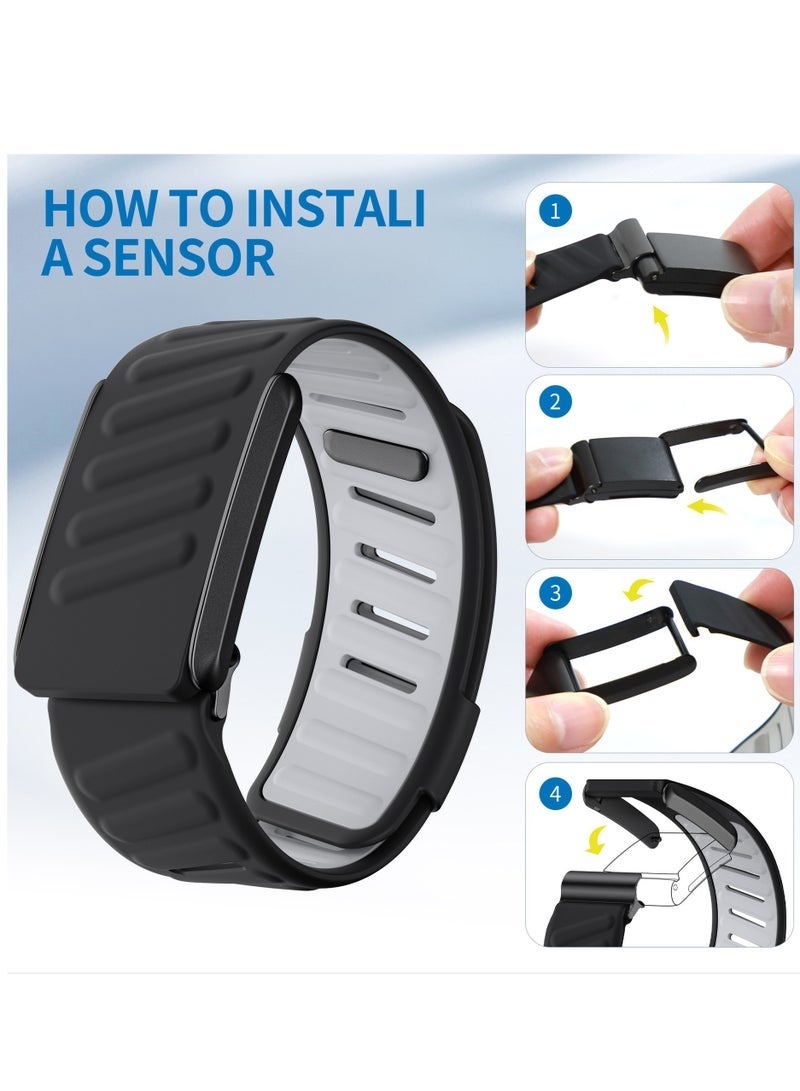 HOW TO INSTALI A SENSOR

1

2

3

4