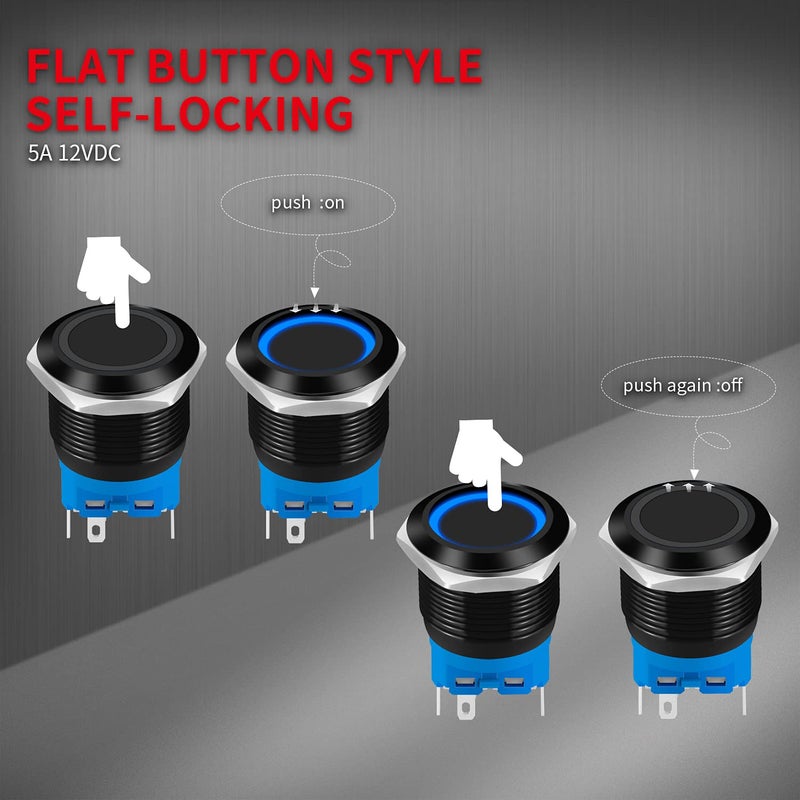 FLAT BUTTON STYLE
SELF-LOCKING
5A 12VDC

push :on

push again :off