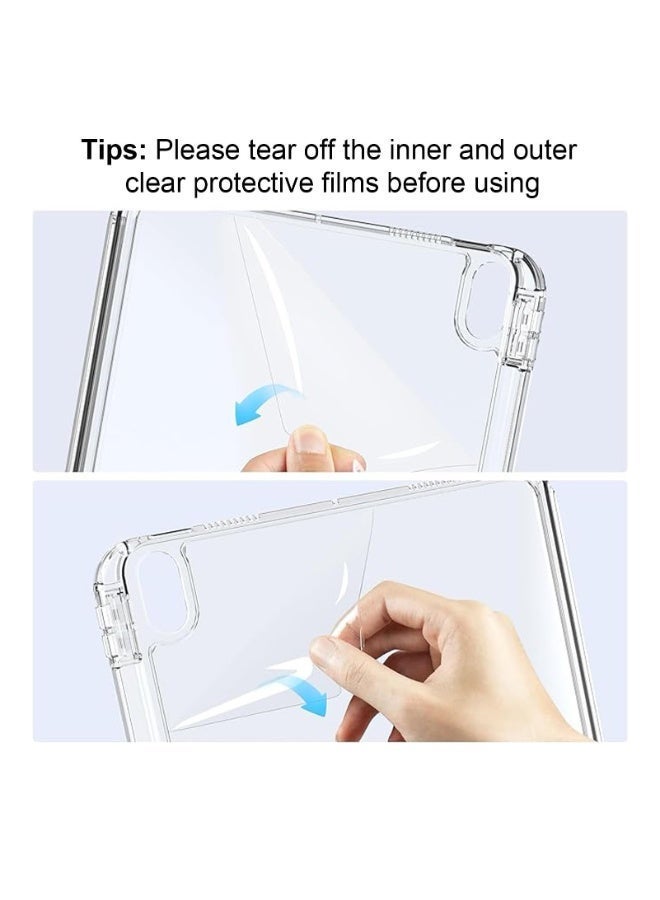 Tips: Please tear off the inner and outer clear protective films before using