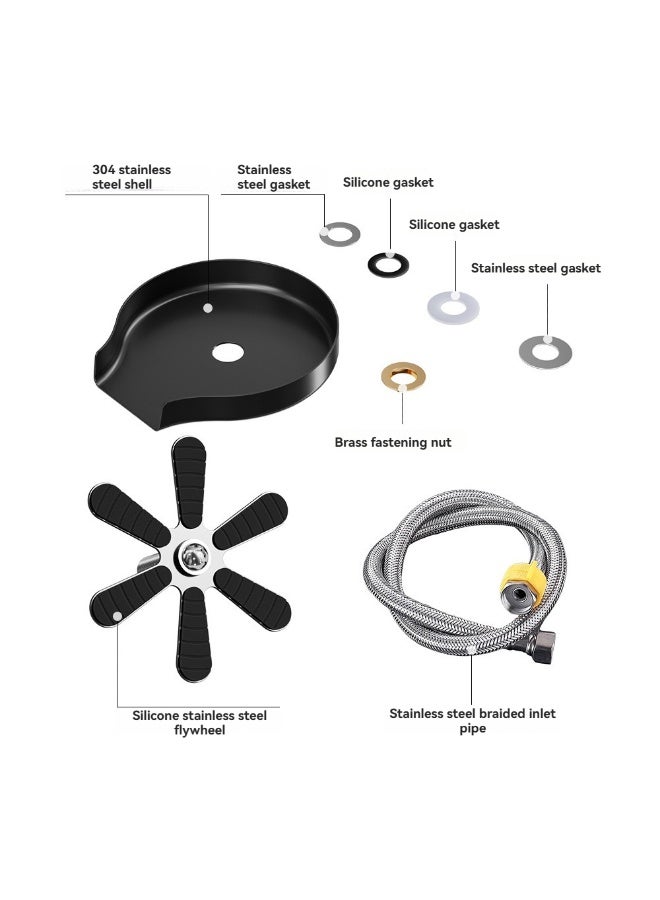 304 stainless steel shell

Stainless steel gasket

Silicone gasket

Silicone gasket

Stainless steel gasket

Brass fastening nut

Silicone stainless steel flywheel

Stainless steel braided inlet pipe