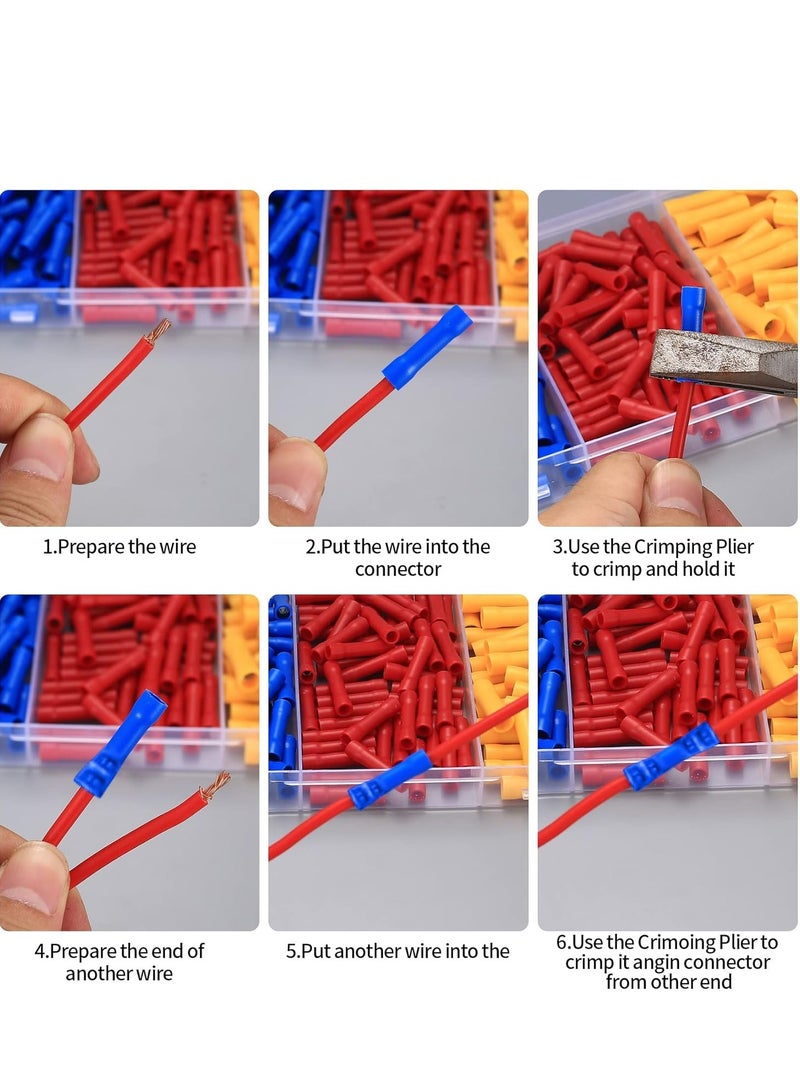 1.Prepare the wire

2.Put the wire into the connector

3.Use the Crimping Plier to crimp and hold it

4.Prepare the end of another wire

5.Put another wire into the

6.Use the Crimoing Plier to crimp it angin connector from other end