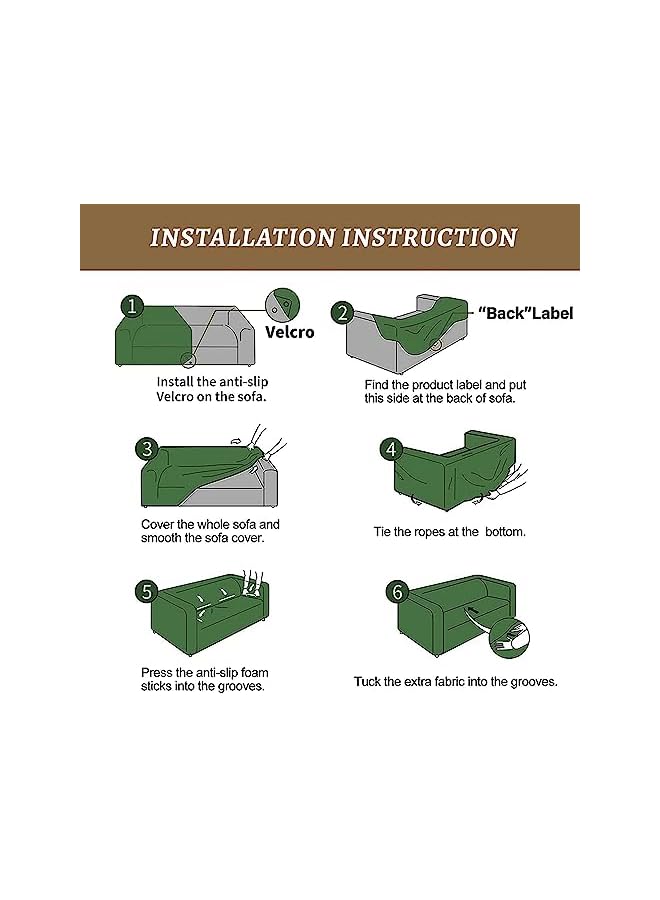 INSTALLATION INSTRUCTION

1

Velcro

Install the anti-slip Velcro on the sofa.

2

"Back"Label

Find the product label and put this side at the back of sofa.

3

Cover the whole sofa and smooth the sofa cover.

4

Tie the ropes at the bottom.

5

Press the anti-slip foam sticks into the grooves.

6

Tuck the extra fabric into the grooves.