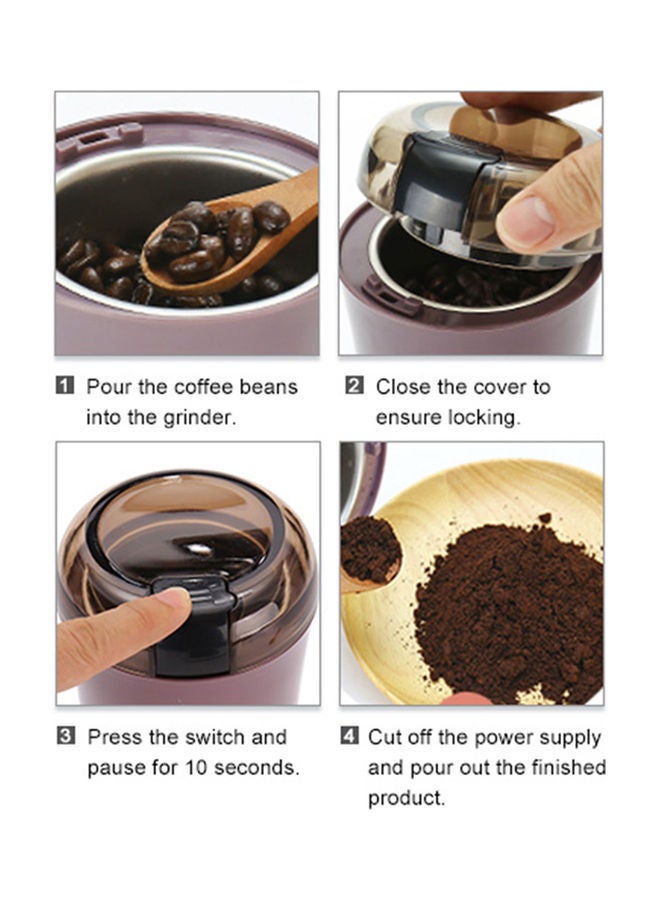 1 Pour the coffee beans into the grinder.

2 Close the cover to ensure locking.

3 Press the switch and pause for 10 seconds.

4 Cut off the power supply and pour out the finished product.