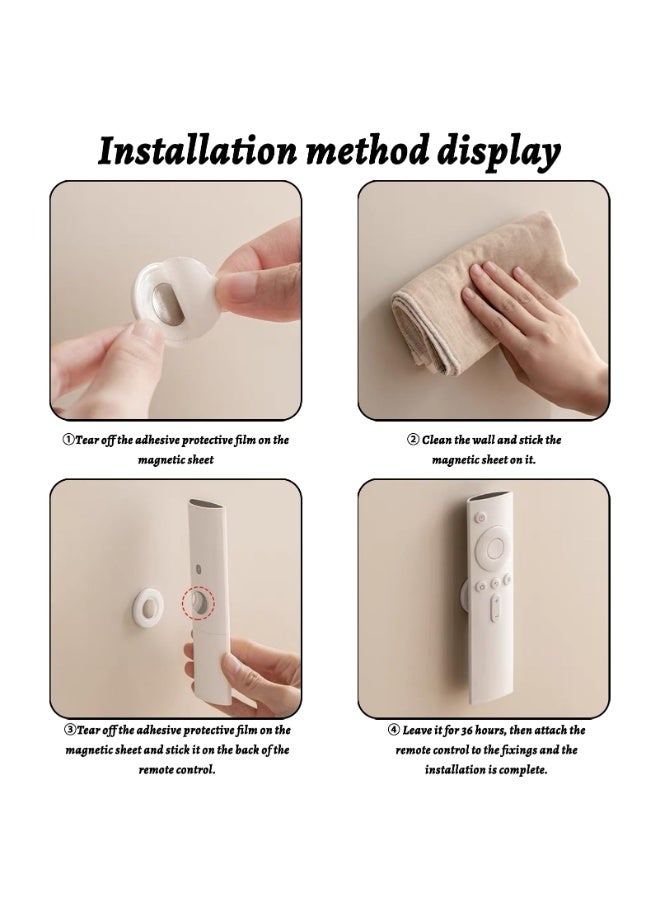 Installation method display

①Tear off the adhesive protective film on the magnetic sheet

② Clean the wall and stick the magnetic sheet on it.

③Tear off the adhesive protective film on the magnetic sheet and stick it on the back of the remote control.

④ Leave it for 36 hours, then attach the remote control to the fixings and the installation is complete.