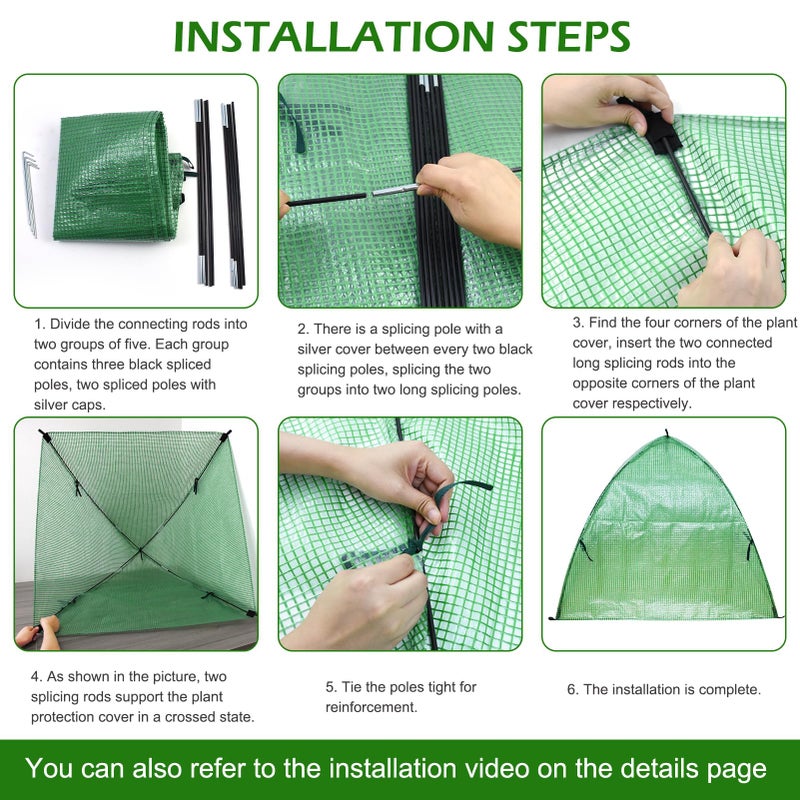 INSTALLATION STEPS

1. Divide the connecting rods into two groups of five. Each group contains three black spliced poles, two spliced poles with silver caps.

2. There is a splicing pole with a silver cover between every two black splicing poles, splicing the two groups into two long splicing poles.

3. Find the four corners of the plant cover, insert the two connected long splicing rods into the opposite corners of the plant cover respectively.

4. As shown in the picture, two splicing rods support the plant protection cover in a crossed state.

5. Tie the poles tight for reinforcement.

6. The installation is complete.

You can also refer to the installation video on the details page