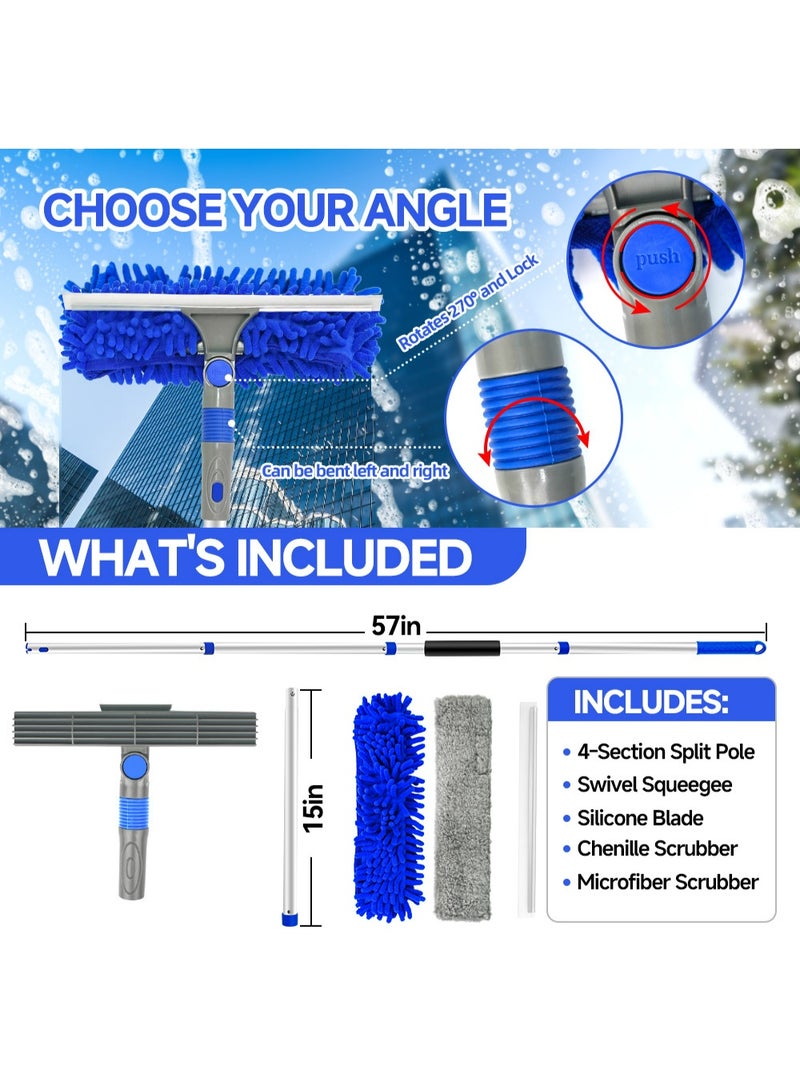 CHOOSE YOUR ANGLE

Rotates 270° and Lock

push

Can be bent left and right

WHAT'S INCLUDED

57in

15in

INCLUDES:

• 4-Section Split Pole
• Swivel Squeegee
• Silicone Blade
• Chenille Scrubber
• Microfiber Scrubber