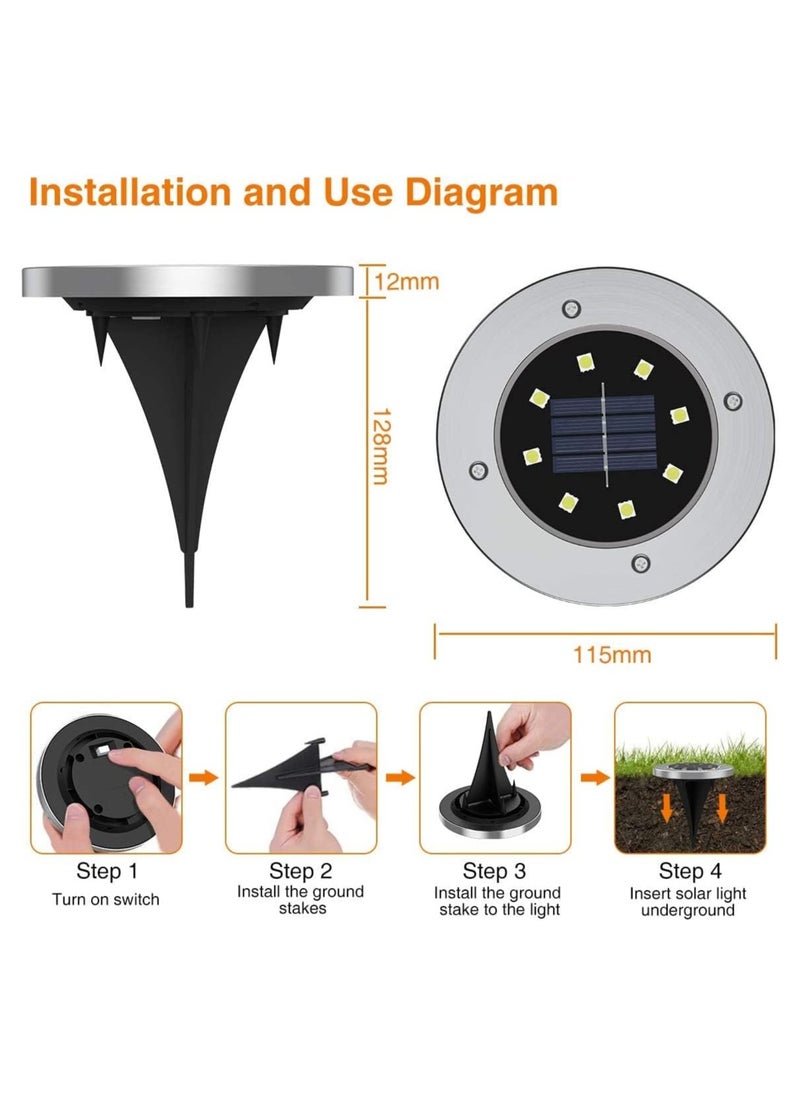 Installation and Use Diagram

12mm

128mm

115mm

Step 1
Turn on switch

Step 2
Install the ground stakes

Step 3
Install the ground stake to the light

Step 4
Insert solar light underground