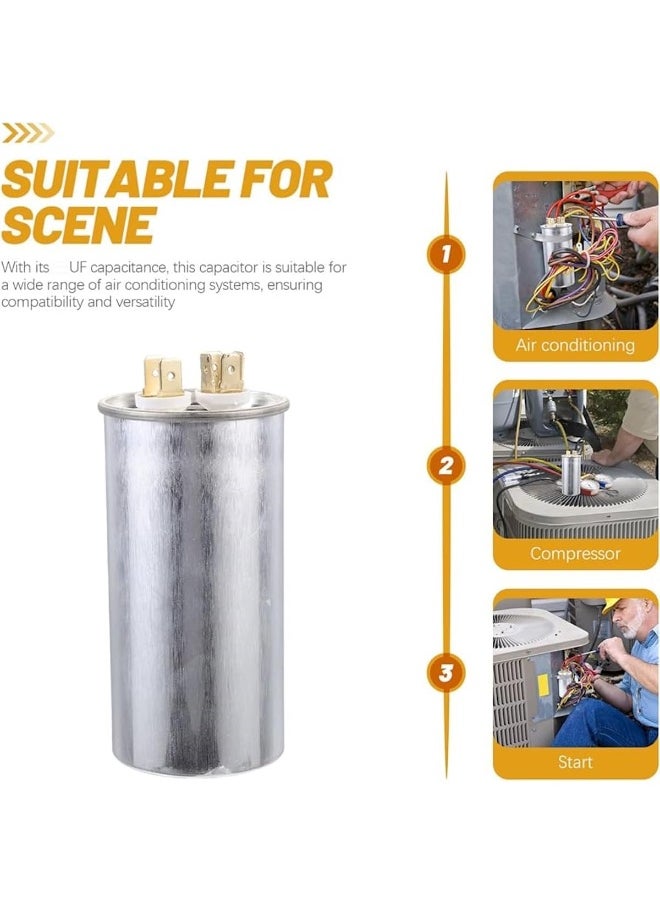 SUITABLE FOR SCENE

With its UF capacitance, this capacitor is suitable for a wide range of air conditioning systems, ensuring compatibility and versatility

1

Air conditioning

2

Compressor

3

Start