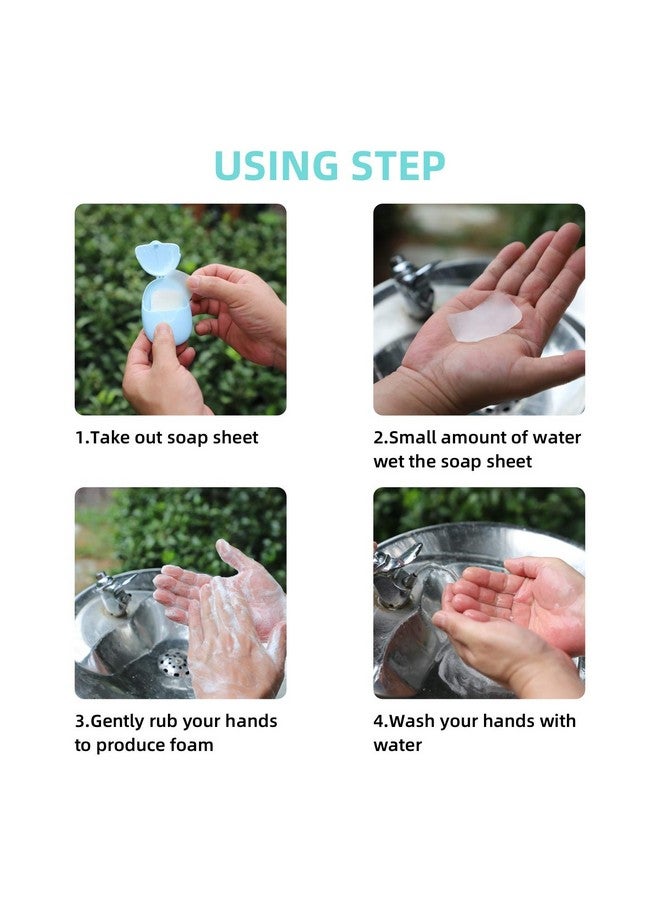 USING STEP

1.Take out soap sheet

2.Small amount of water wet the soap sheet

3.Gently rub your hands to produce foam

4.Wash your hands with water