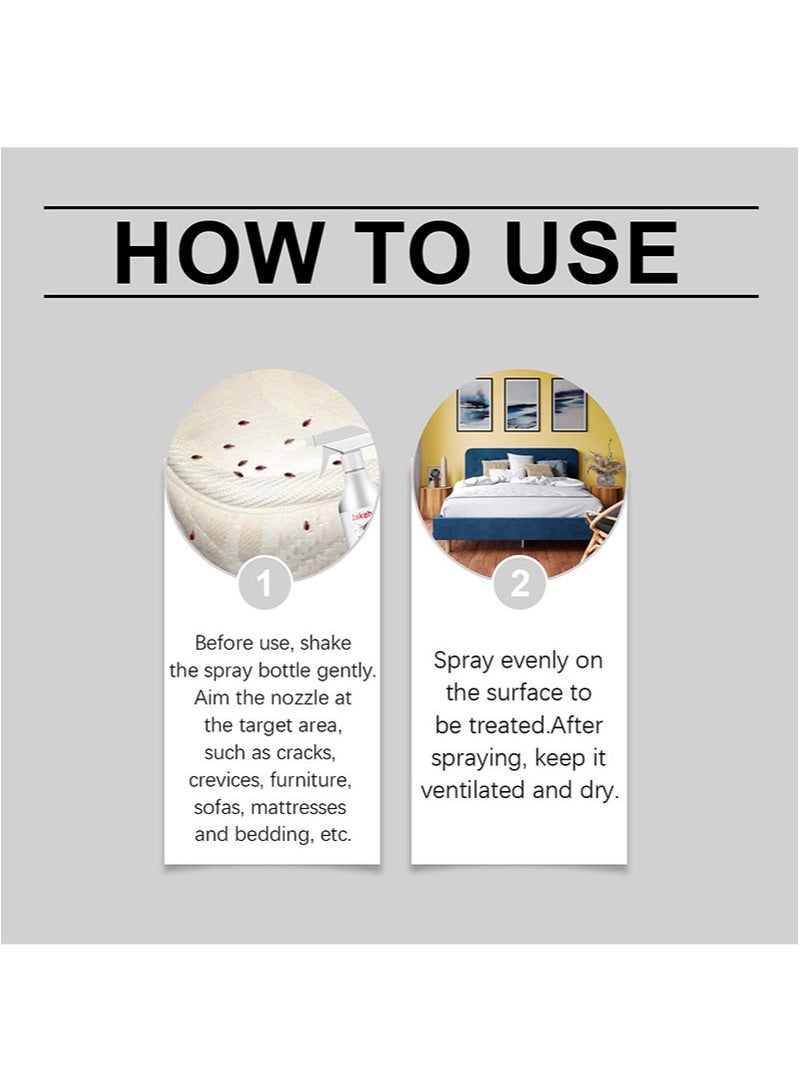 HOW TO USE

1

Before use, shake the spray bottle gently. Aim the nozzle at the target area, such as cracks, crevices, furniture, sofas, mattresses and bedding, etc.

2

Spray evenly on the surface to be treated.After spraying, keep it ventilated and dry.