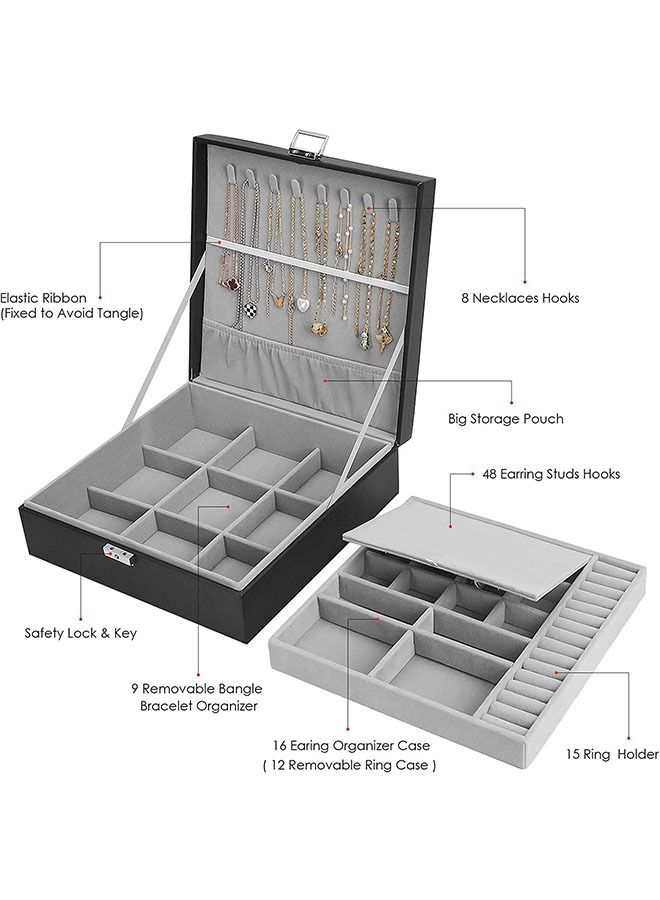 Elastic Ribbon
(Fixed to Avoid Tangle)

8 Necklaces Hooks

Big Storage Pouch

48 Earring Studs Hooks

Safety Lock & Key

9 Removable Bangle Bracelet Organizer

16 Earing Organizer Case
( 12 Removable Ring Case )

15 Ring Holder