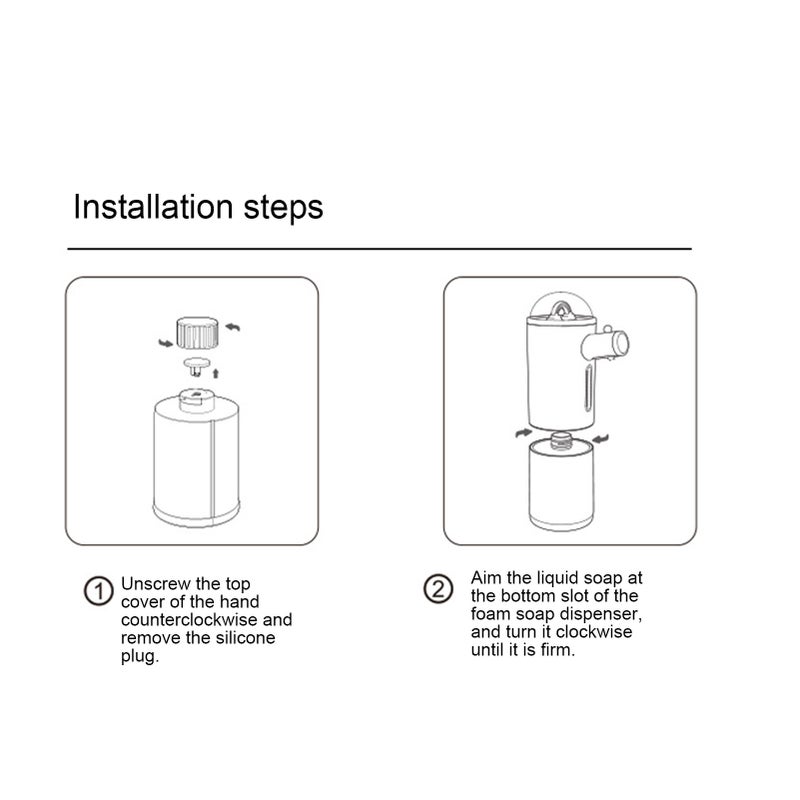 Installation steps

① Unscrew the top cover of the hand counterclockwise and remove the silicone plug.

② Aim the liquid soap at the bottom slot of the foam soap dispenser, and turn it clockwise until it is firm.