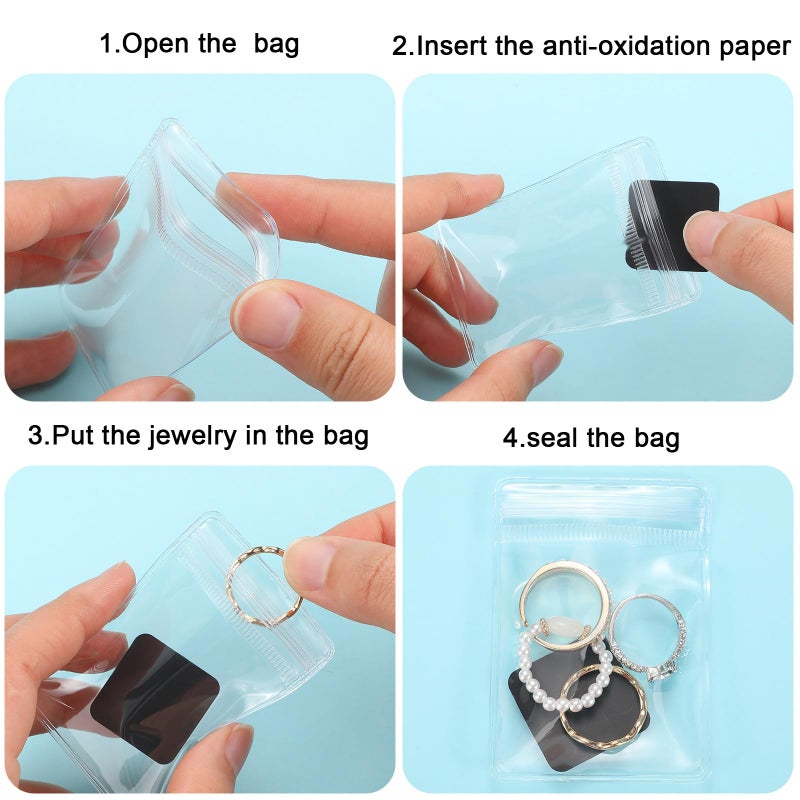 1.Open the bag

2.Insert the anti-oxidation paper

3.Put the jewelry in the bag

4.seal the bag