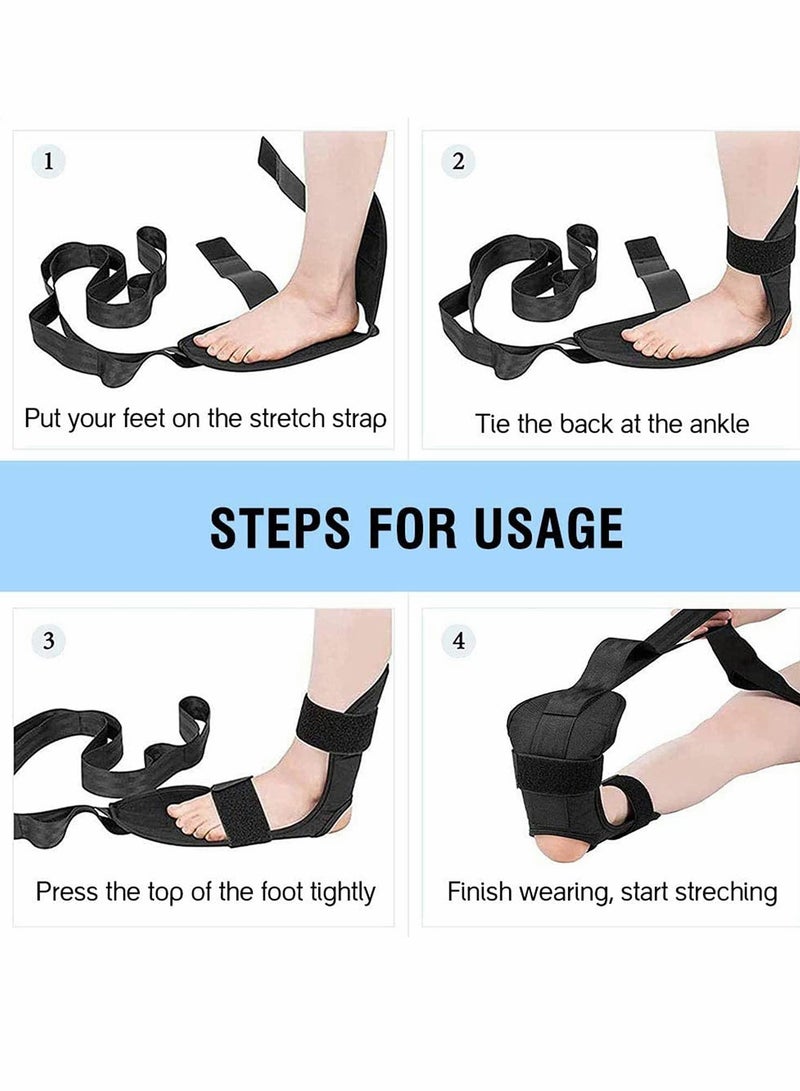 1

Put your feet on the stretch strap

2

Tie the back at the ankle

STEPS FOR USAGE

3

Press the top of the foot tightly

4

Finish wearing, start streching