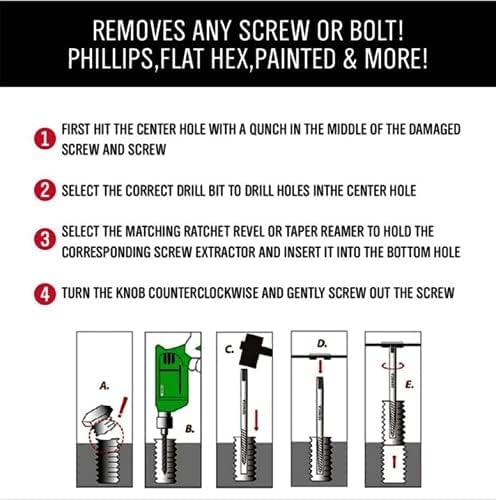 REMOVES ANY SCREW OR BOLT!
PHILLIPS,FLAT HEX,PAINTED & MORE!

1 FIRST HIT THE CENTER HOLE WITH A QUNCH IN THE MIDDLE OF THE DAMAGED SCREW AND SCREW

2 SELECT THE CORRECT DRILL BIT TO DRILL HOLES INTHE CENTER HOLE

3 SELECT THE MATCHING RATCHET REVEL OR TAPER REAMER TO HOLD THE CORRESPONDING SCREW EXTRACTOR AND INSERT IT INTO THE BOTTOM HOLE

4 TURN THE KNOB COUNTERCLOCKWISE AND GENTLY SCREW OUT THE SCREW

A.

B.

C.

D.

E.